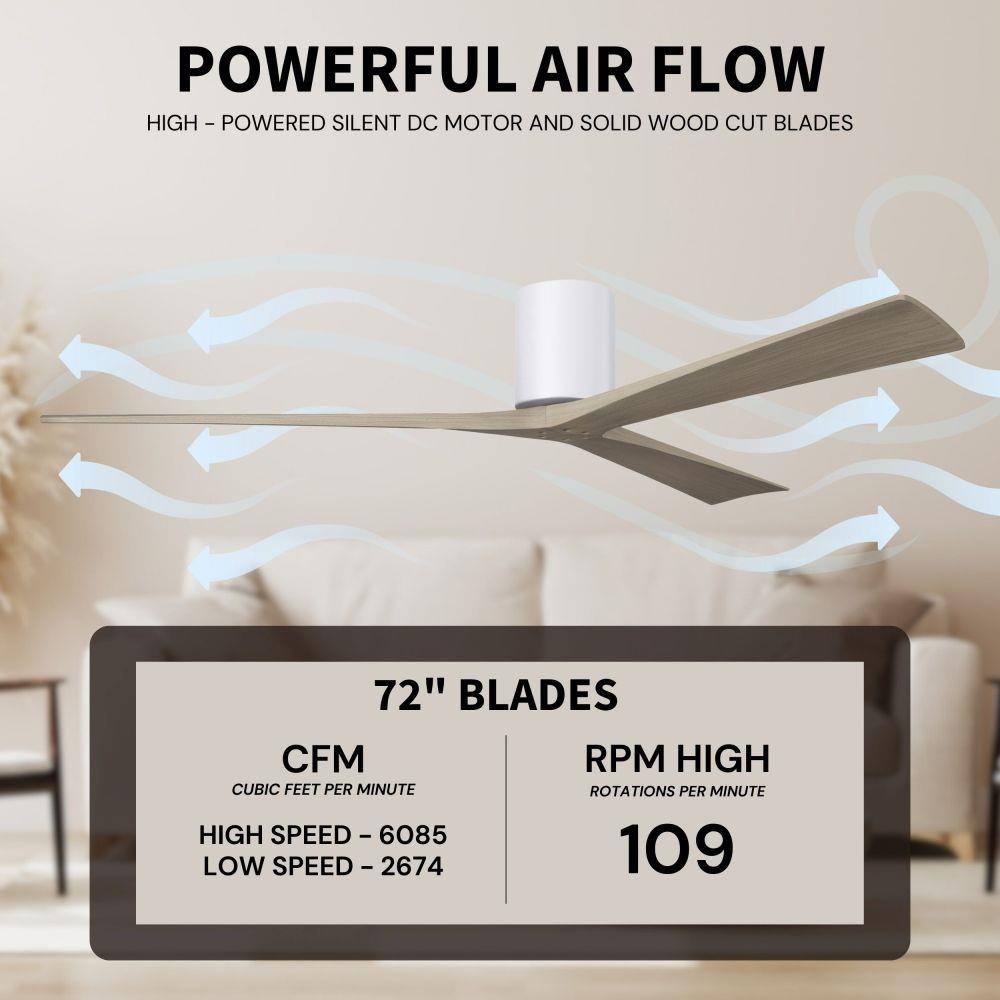 POWERFUL AIR FLOW
HIGH - POWERED SILENT DC MOTOR AND SOLID WOOD CUT BLADES

72" BLADES

CFM
CUBIC FEET PER MINUTE

HIGH SPEED - 6085
LOW SPEED - 2674

RPM HIGH
ROTATIONS PER MINUTE

109