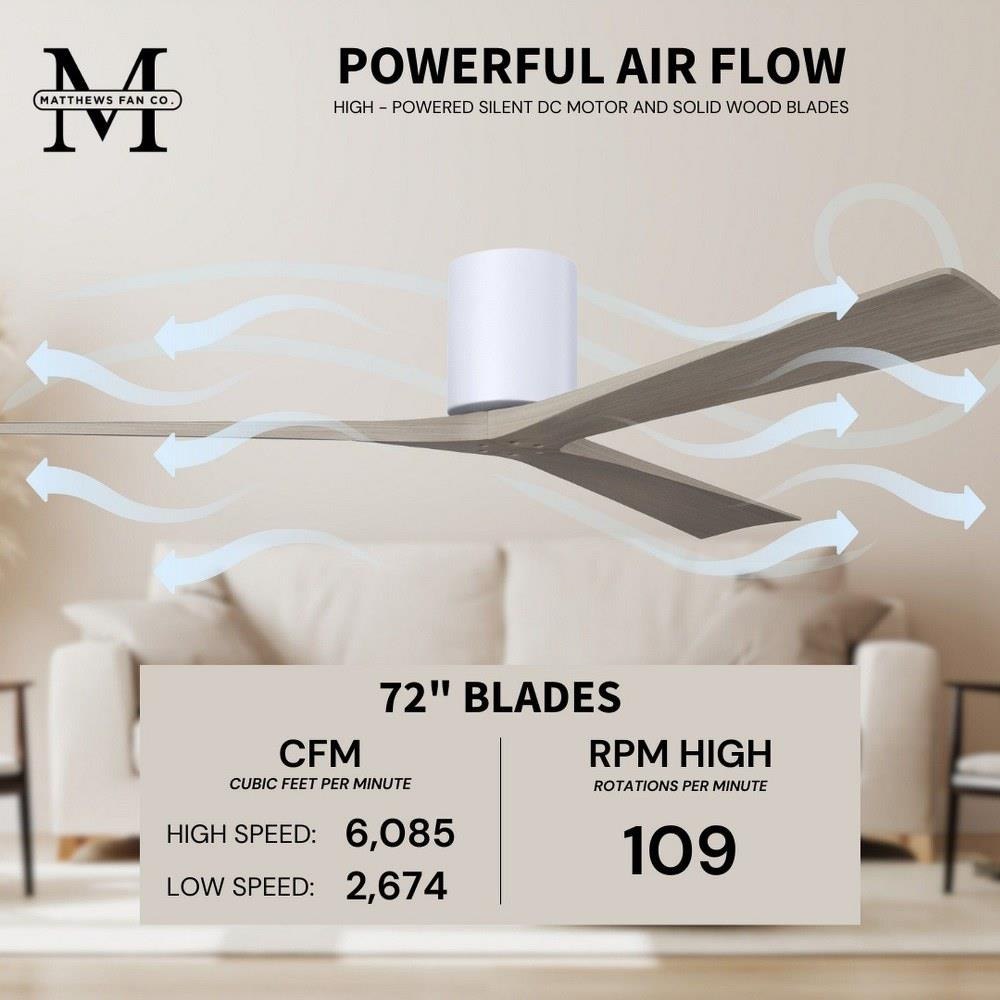 M
MATTHEWS FAN CO.

POWERFUL AIR FLOW
HIGH - POWERED SILENT DC MOTOR AND SOLID WOOD BLADES

72" BLADES

CFM
CUBIC FEET PER MINUTE
HIGH SPEED: 6,085
LOW SPEED: 2,674

RPM HIGH
ROTATIONS PER MINUTE
109