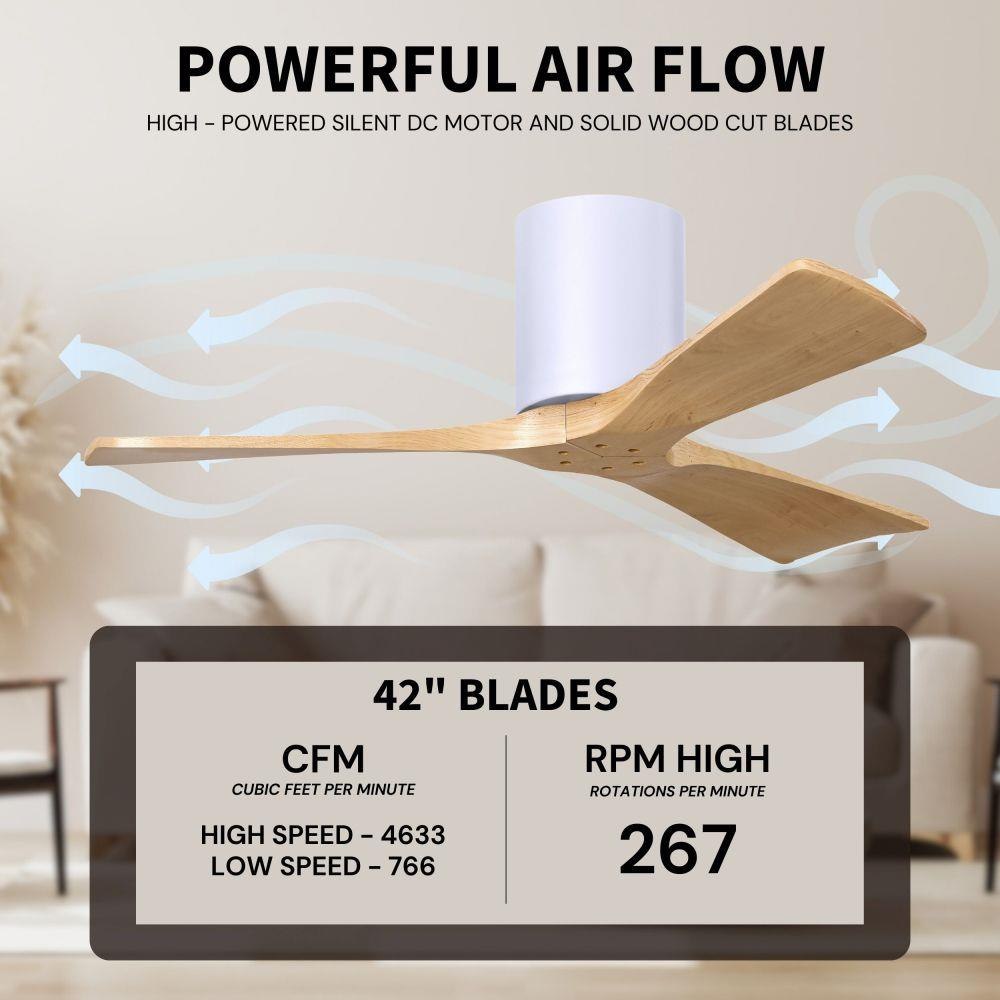 POWERFUL AIR FLOW
HIGH - POWERED SILENT DC MOTOR AND SOLID WOOD CUT BLADES

42" BLADES

CFM
CUBIC FEET PER MINUTE

HIGH SPEED - 4633
LOW SPEED - 766

RPM HIGH
ROTATIONS PER MINUTE

267