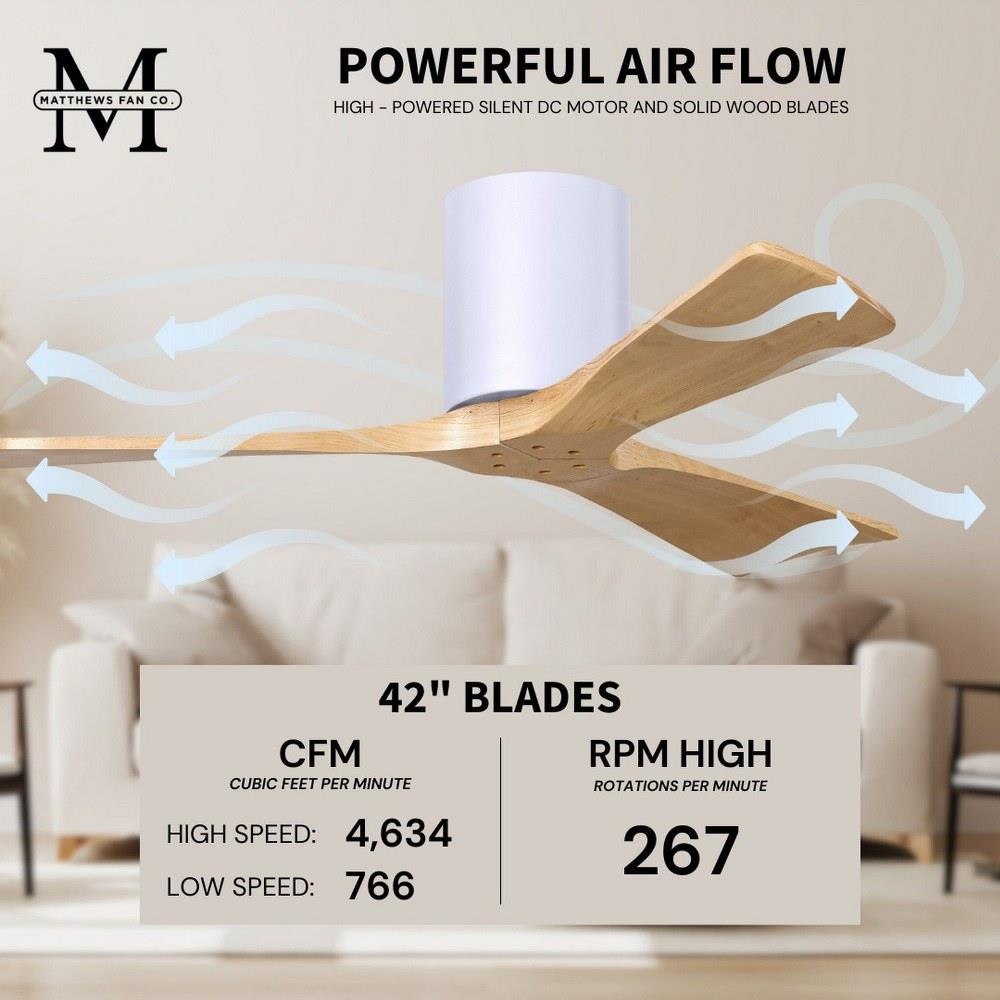 M
MATTHEWS FAN CO.

POWERFUL AIR FLOW

HIGH - POWERED SILENT DC MOTOR AND SOLID WOOD BLADES

42" BLADES

CFM
CUBIC FEET PER MINUTE

HIGH SPEED: 4,634
LOW SPEED: 766

RPM HIGH
ROTATIONS PER MINUTE

267