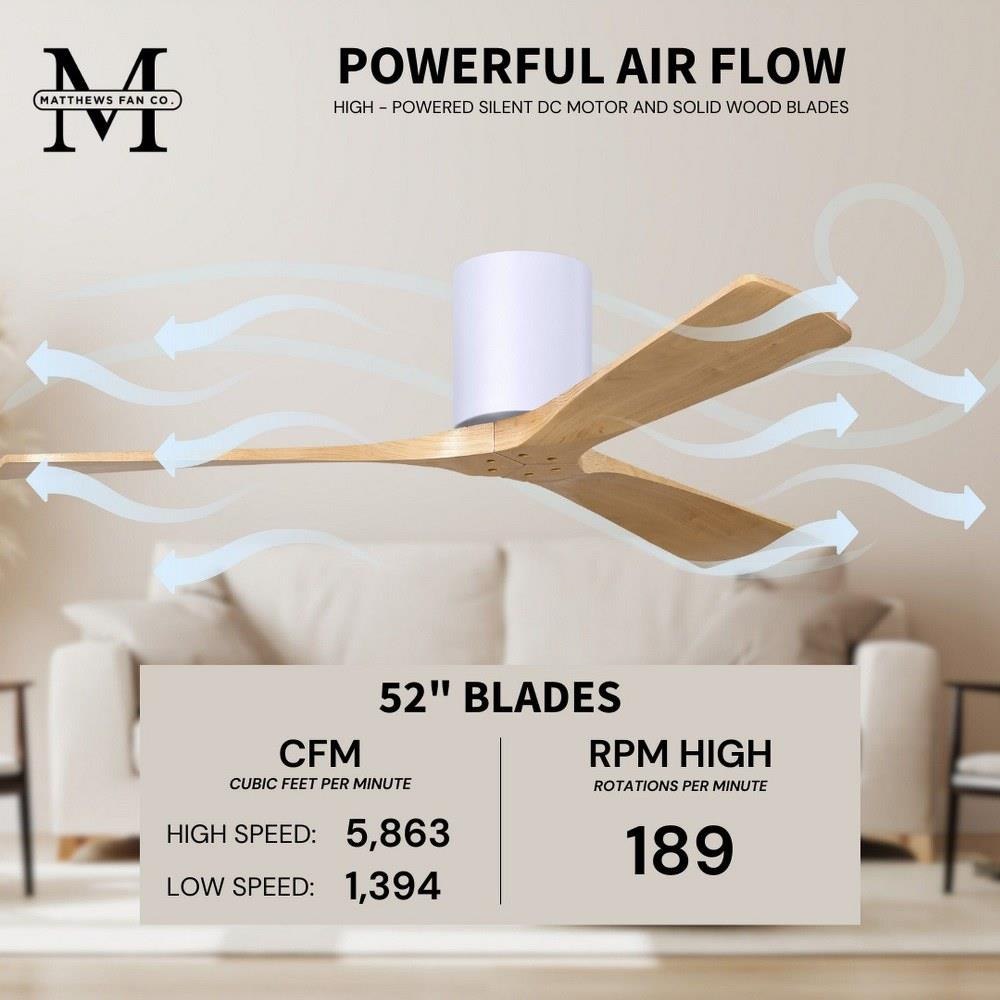 M
MATTHEWS FAN CO.

POWERFUL AIR FLOW
HIGH - POWERED SILENT DC MOTOR AND SOLID WOOD BLADES

52" BLADES

CFM
CUBIC FEET PER MINUTE

HIGH SPEED: 5,863
LOW SPEED: 1,394

RPM HIGH
ROTATIONS PER MINUTE

189