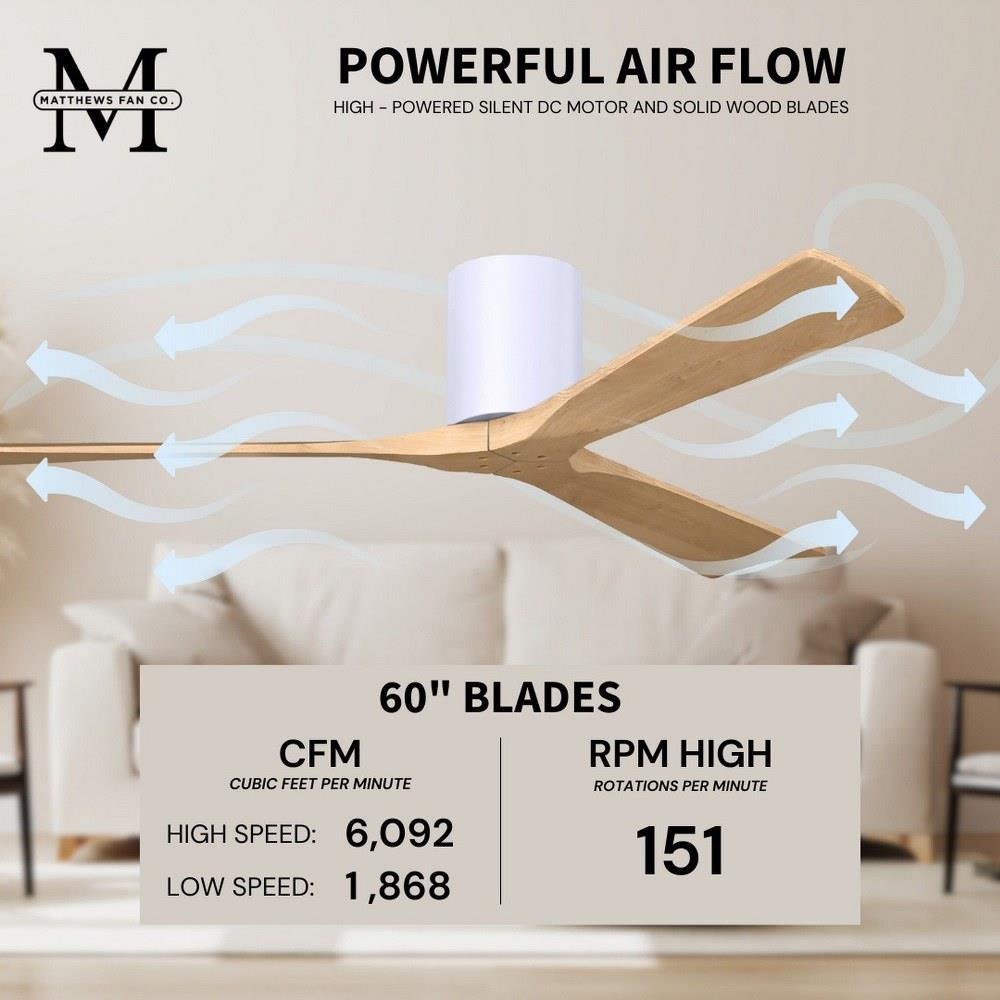 M
MATTHEWS FAN CO.

POWERFUL AIR FLOW
HIGH - POWERED SILENT DC MOTOR AND SOLID WOOD BLADES

60" BLADES

CFM
CUBIC FEET PER MINUTE
HIGH SPEED: 6,092
LOW SPEED: 1,868

RPM HIGH
ROTATIONS PER MINUTE
151