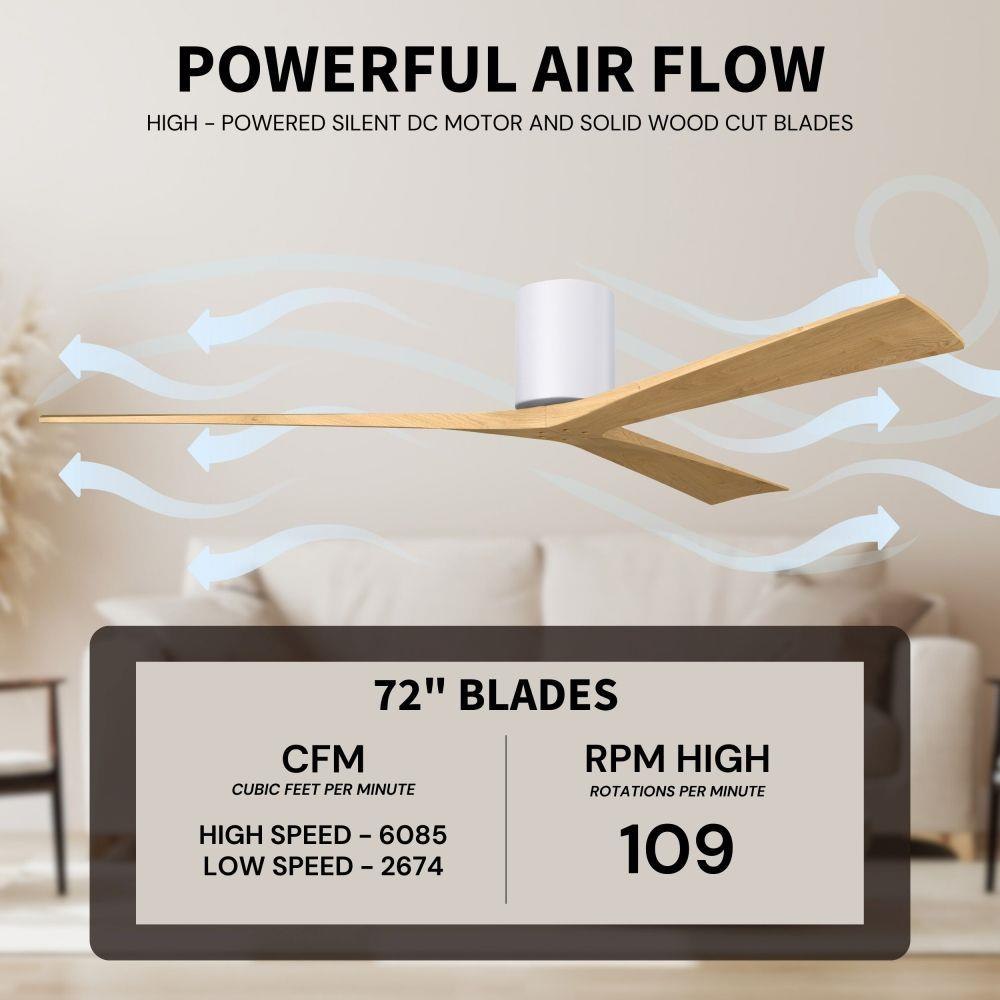 POWERFUL AIR FLOW

HIGH - POWERED SILENT DC MOTOR AND SOLID WOOD CUT BLADES

72" BLADES

CFM
CUBIC FEET PER MINUTE

HIGH SPEED - 6085
LOW SPEED - 2674

RPM HIGH
ROTATIONS PER MINUTE

109