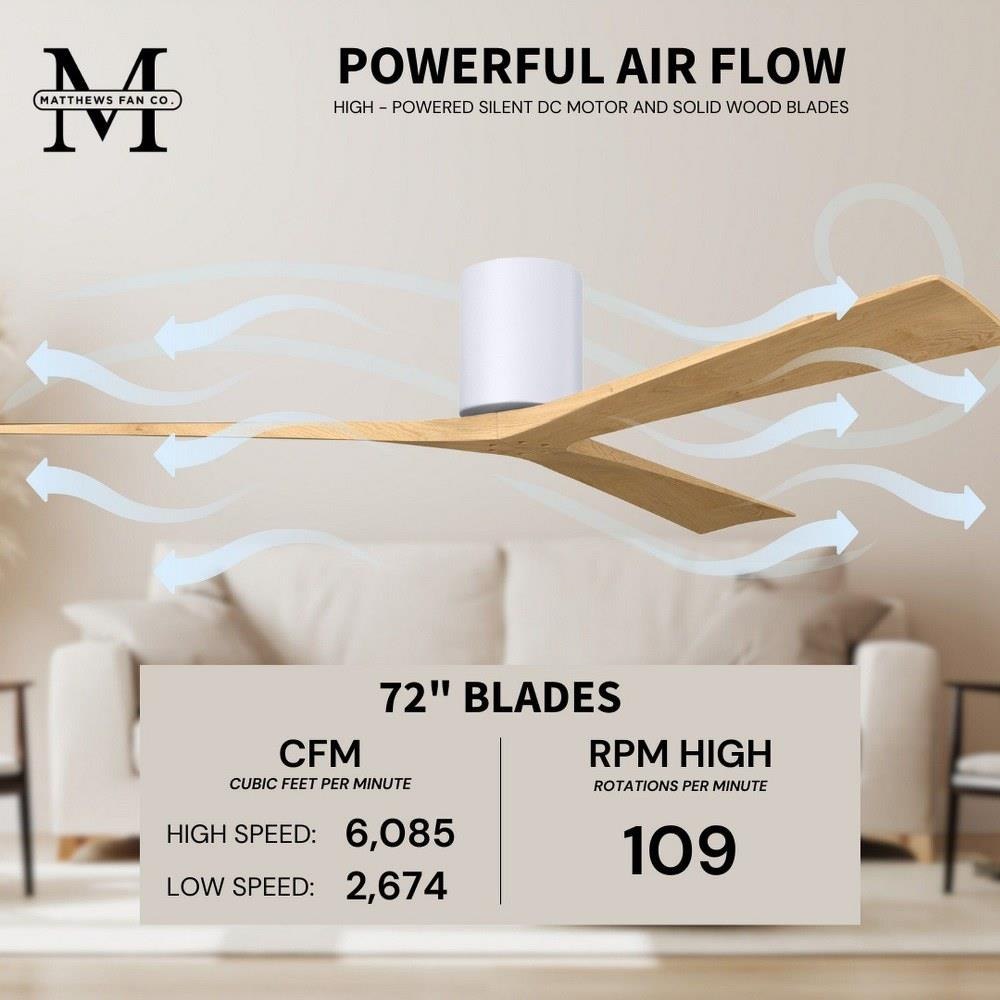 M
MATTHEWS FAN CO.

POWERFUL AIR FLOW

HIGH - POWERED SILENT DC MOTOR AND SOLID WOOD BLADES

72" BLADES

CFM
CUBIC FEET PER MINUTE

HIGH SPEED: 6,085
LOW SPEED: 2,674

RPM HIGH
ROTATIONS PER MINUTE

109