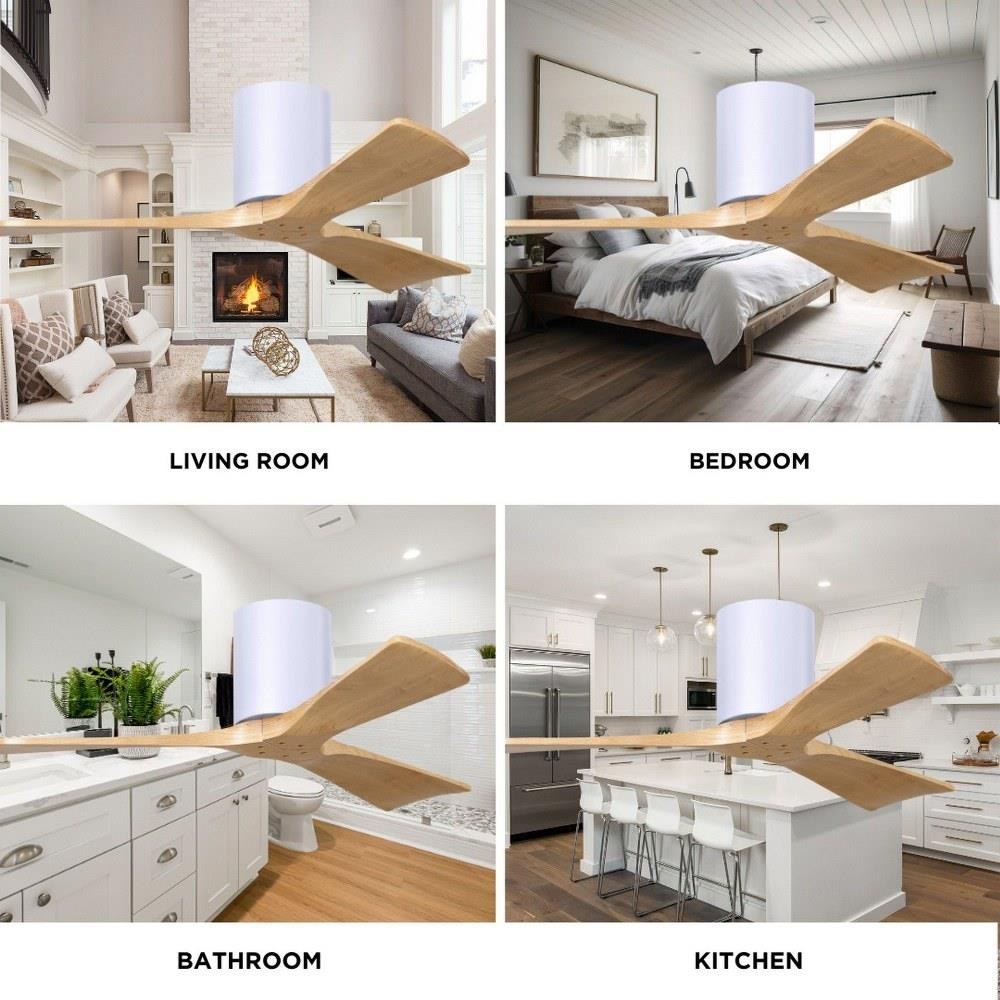 LIVING ROOM

BEDROOM

BATHROOM

KITCHEN