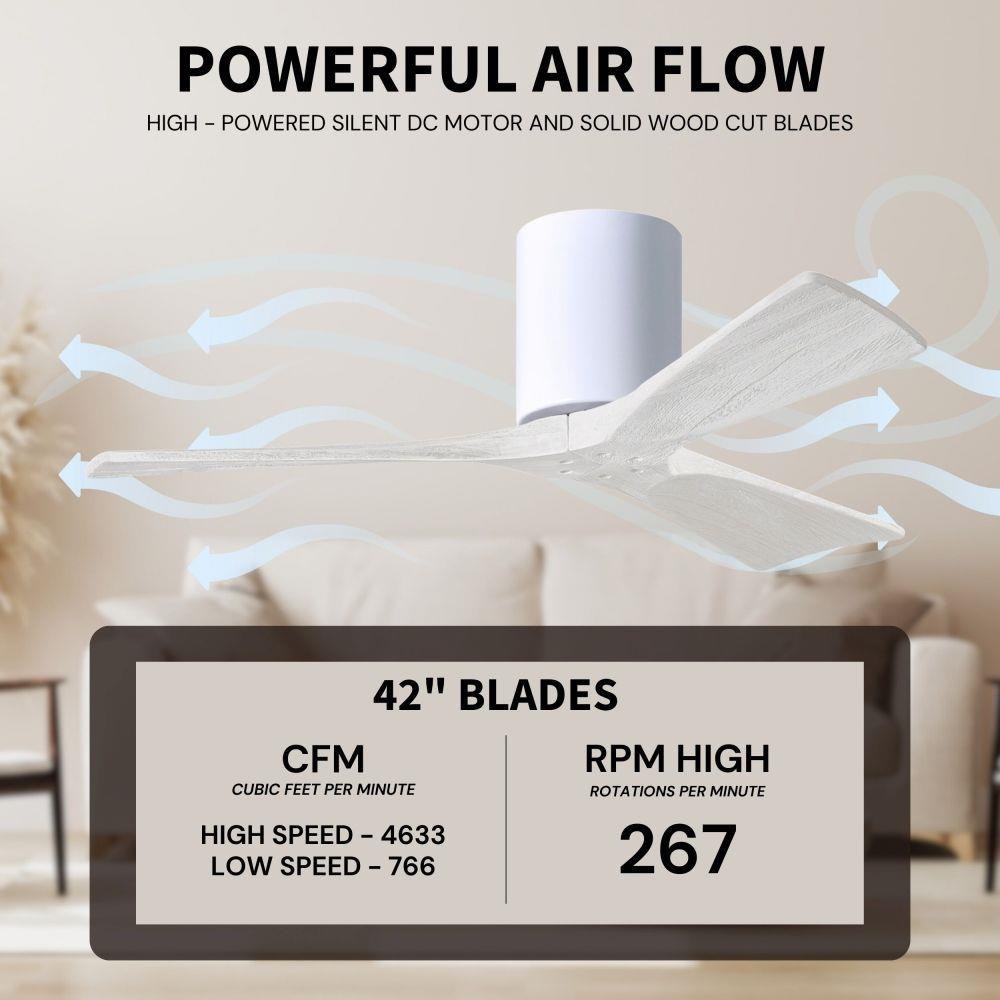 POWERFUL AIR FLOW

HIGH - POWERED SILENT DC MOTOR AND SOLID WOOD CUT BLADES

42" BLADES

CFM
CUBIC FEET PER MINUTE

HIGH SPEED - 4633
LOW SPEED - 766

RPM HIGH
ROTATIONS PER MINUTE

267