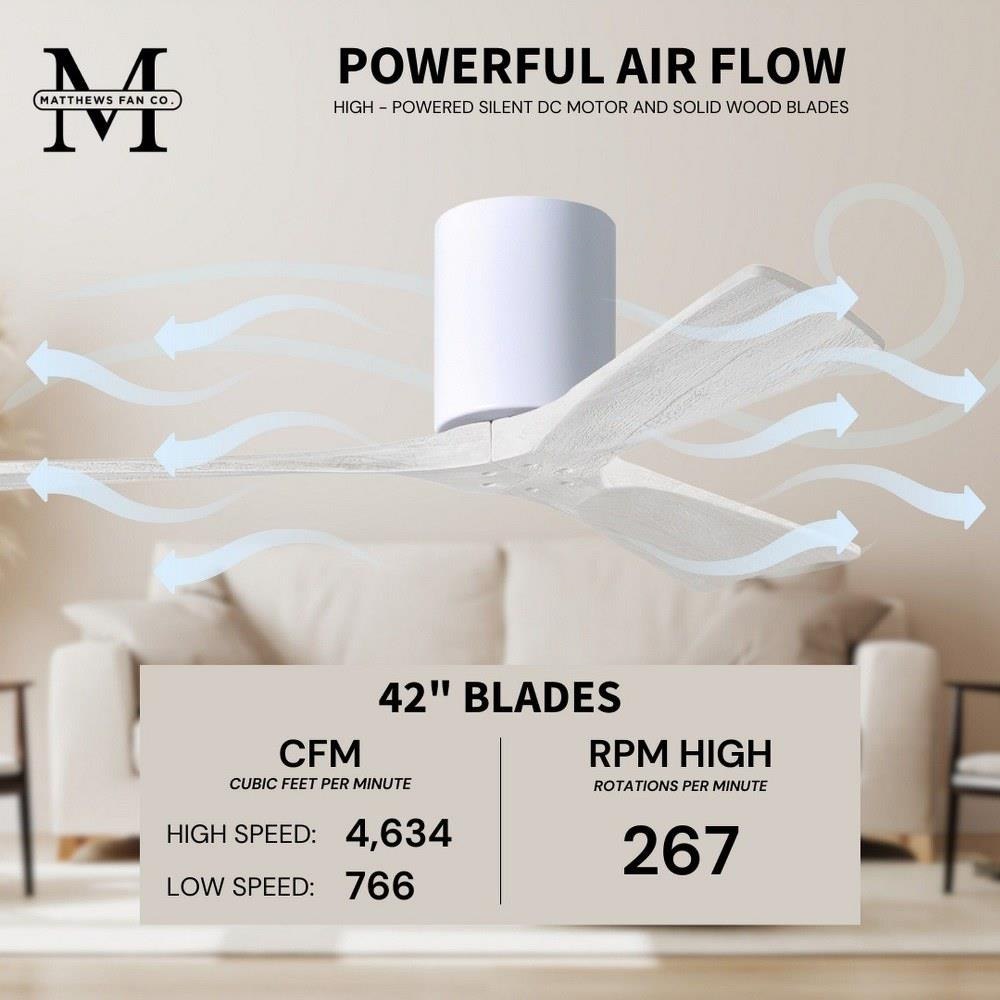 M
MATTHEWS FAN CO.

POWERFUL AIR FLOW

HIGH - POWERED SILENT DC MOTOR AND SOLID WOOD BLADES

42" BLADES

CFM
CUBIC FEET PER MINUTE

HIGH SPEED: 4,634

LOW SPEED: 766

RPM HIGH
ROTATIONS PER MINUTE

267