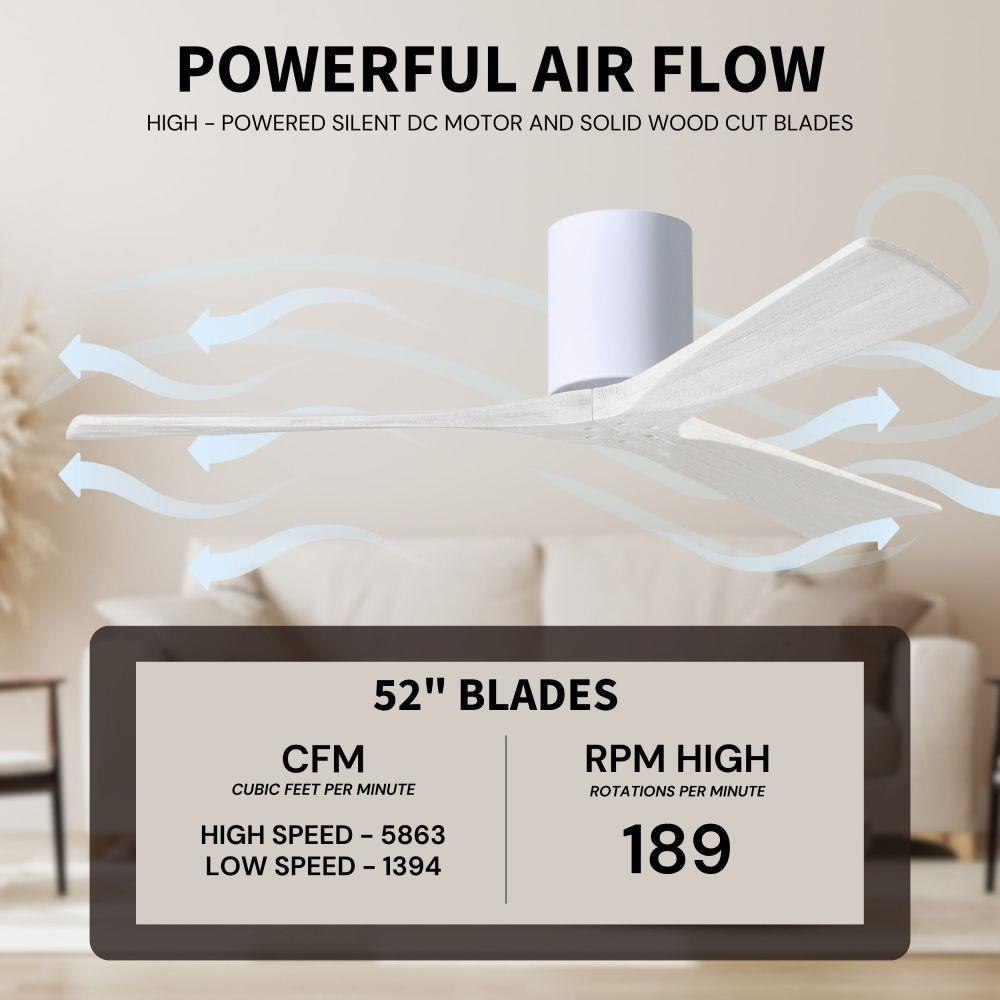 POWERFUL AIR FLOW

HIGH - POWERED SILENT DC MOTOR AND SOLID WOOD CUT BLADES

52" BLADES

CFM
CUBIC FEET PER MINUTE

HIGH SPEED - 5863
LOW SPEED - 1394

RPM HIGH
ROTATIONS PER MINUTE

189