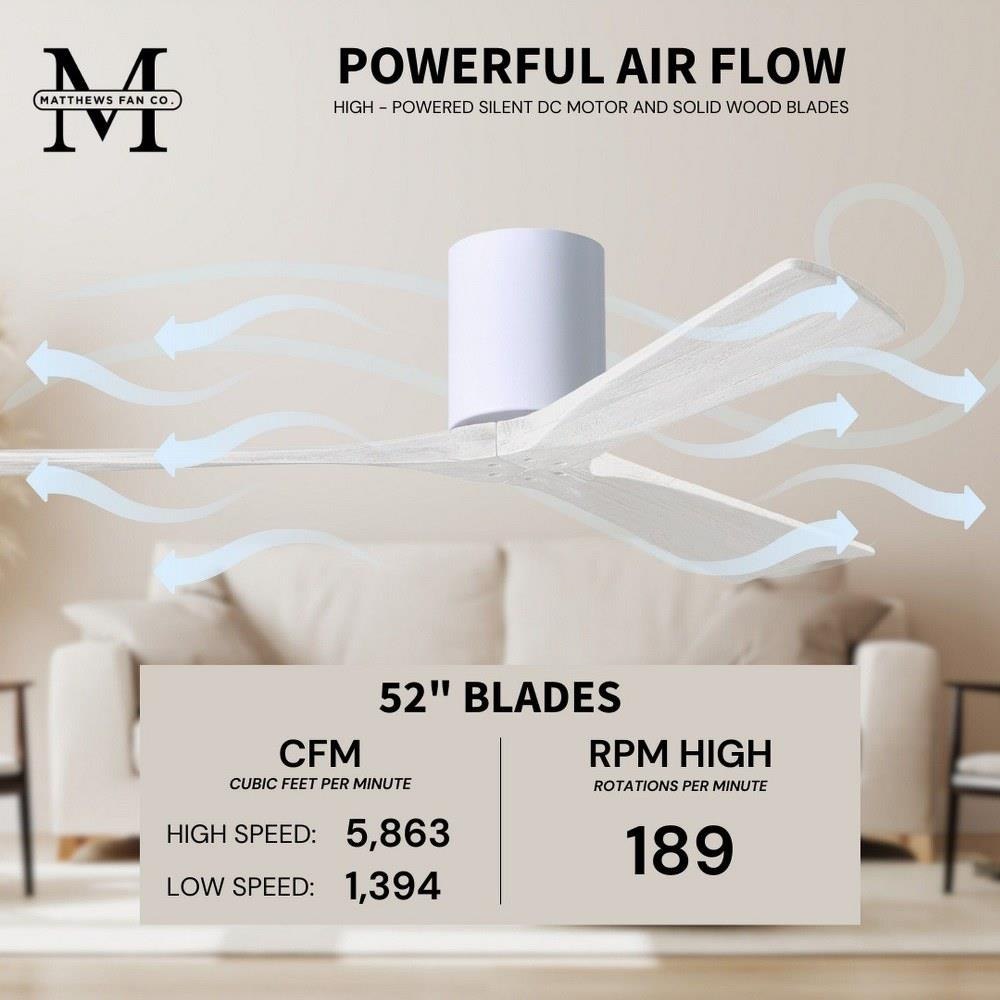 M
MATTHEWS FAN CO.

POWERFUL AIR FLOW

HIGH - POWERED SILENT DC MOTOR AND SOLID WOOD BLADES

52" BLADES

CFM
CUBIC FEET PER MINUTE

HIGH SPEED: 5,863
LOW SPEED: 1,394

RPM HIGH
ROTATIONS PER MINUTE

189