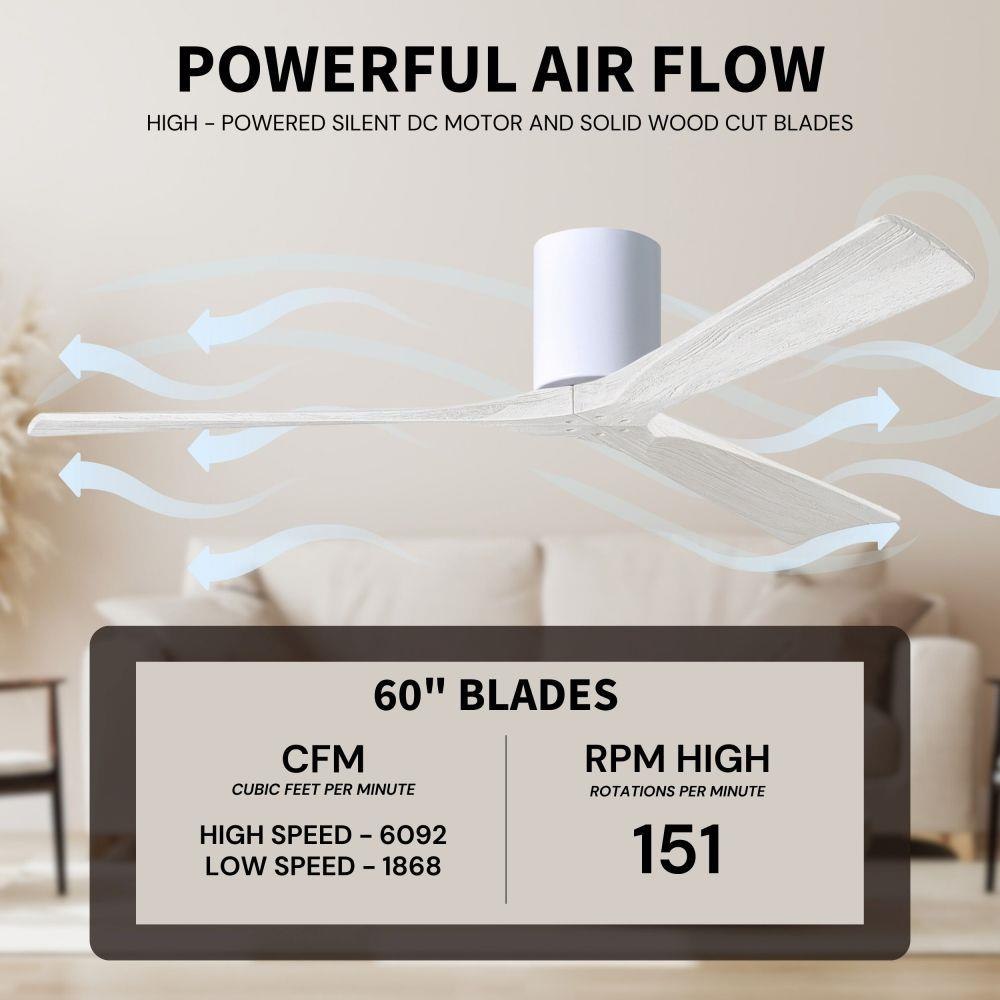 POWERFUL AIR FLOW
HIGH - POWERED SILENT DC MOTOR AND SOLID WOOD CUT BLADES

60" BLADES

CFM
CUBIC FEET PER MINUTE

HIGH SPEED - 6092
LOW SPEED - 1868

RPM HIGH
ROTATIONS PER MINUTE

151