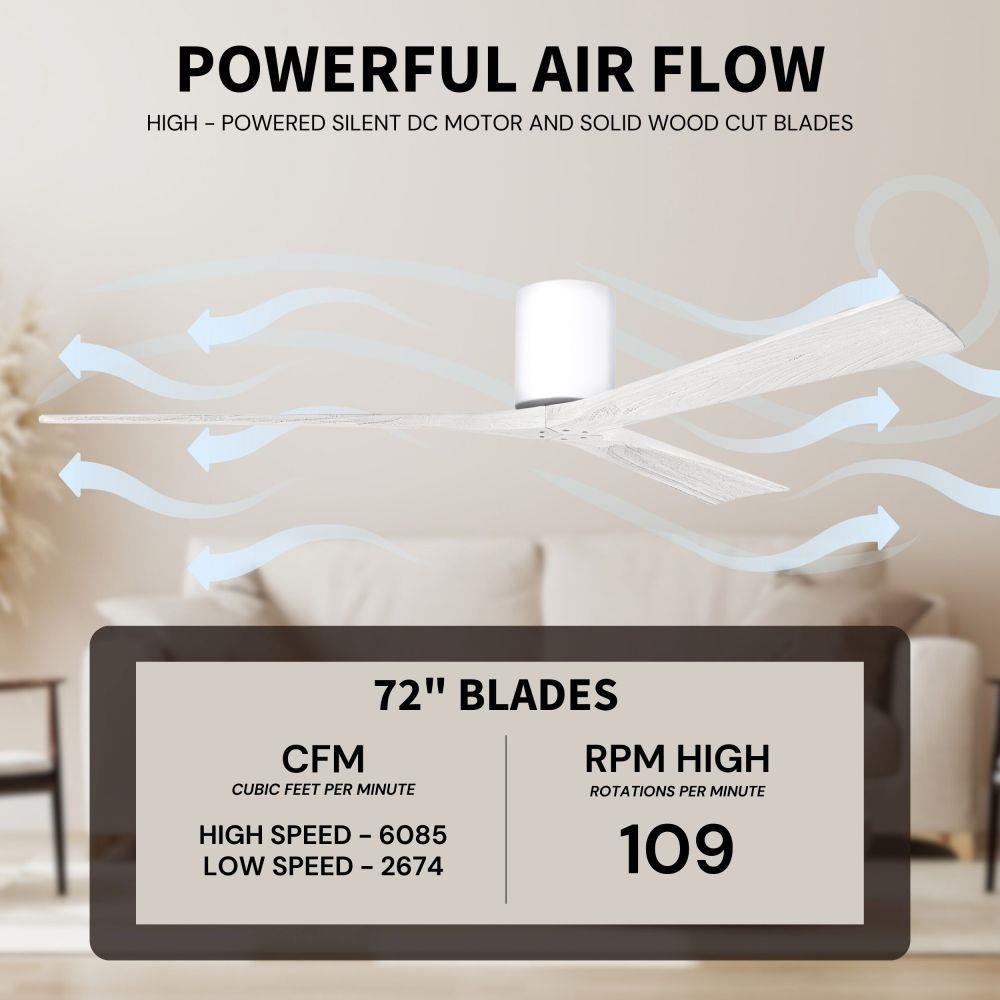 POWERFUL AIR FLOW
HIGH - POWERED SILENT DC MOTOR AND SOLID WOOD CUT BLADES

72" BLADES

CFM
CUBIC FEET PER MINUTE
HIGH SPEED - 6085
LOW SPEED - 2674

RPM HIGH
ROTATIONS PER MINUTE
109