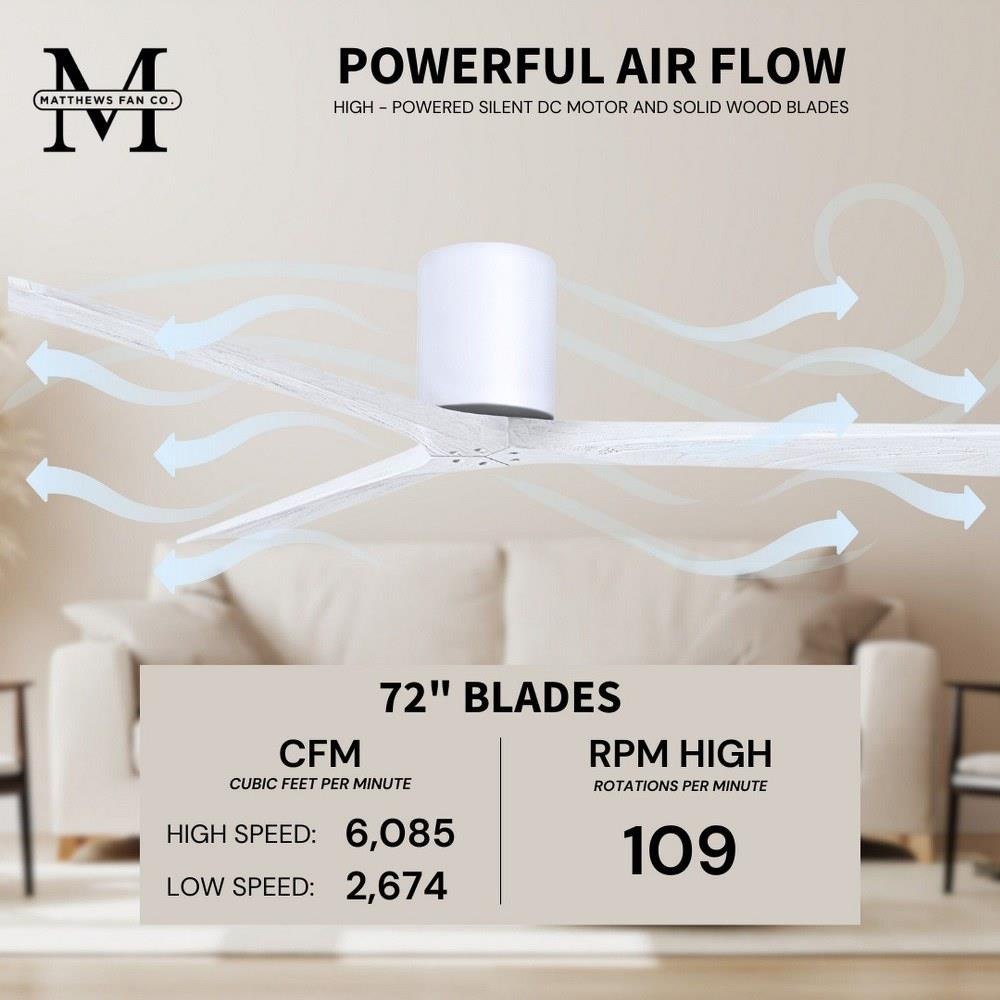 M
MATTHEWS FAN CO.

POWERFUL AIR FLOW

HIGH - POWERED SILENT DC MOTOR AND SOLID WOOD BLADES

72" BLADES

CFM
CUBIC FEET PER MINUTE

HIGH SPEED: 6,085

LOW SPEED: 2,674

RPM HIGH
ROTATIONS PER MINUTE

109