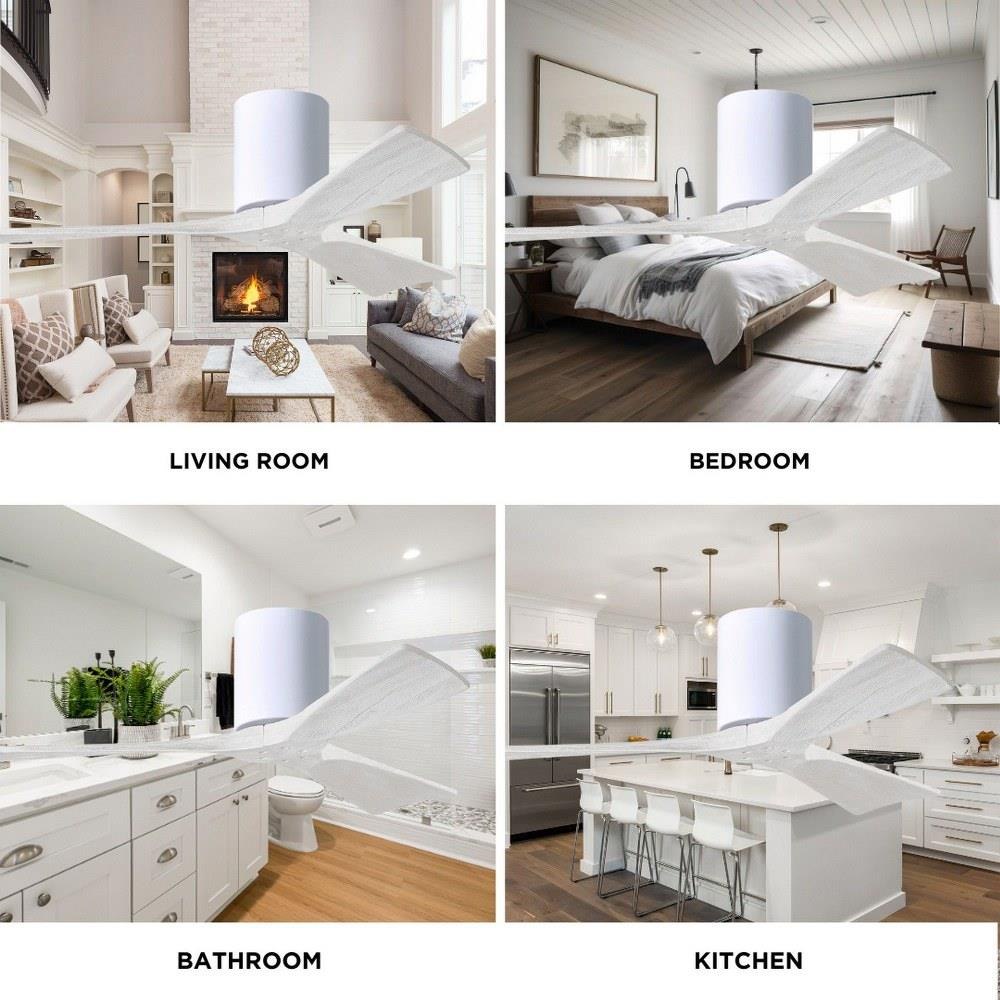 LIVING ROOM

BEDROOM

BATHROOM

KITCHEN