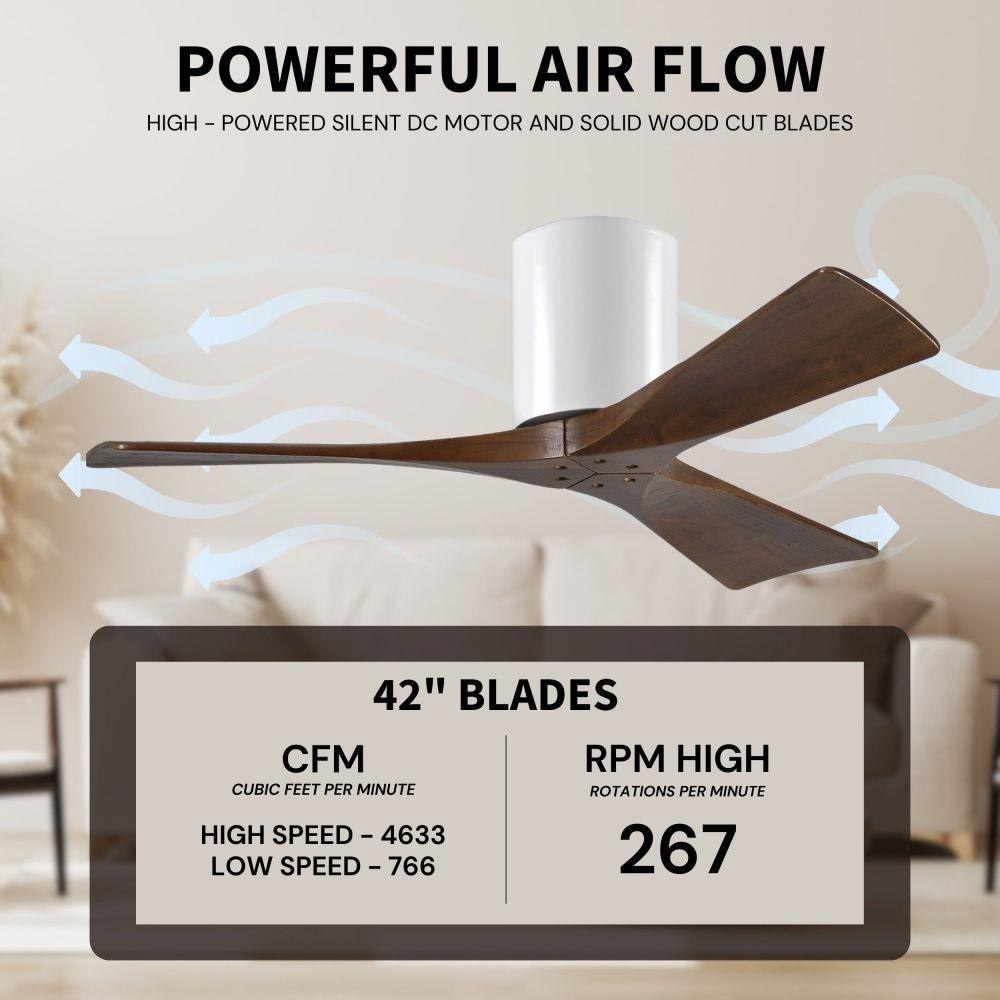 POWERFUL AIR FLOW

HIGH - POWERED SILENT DC MOTOR AND SOLID WOOD CUT BLADES

42" BLADES

CFM
CUBIC FEET PER MINUTE

HIGH SPEED - 4633
LOW SPEED - 766

RPM HIGH
ROTATIONS PER MINUTE

267