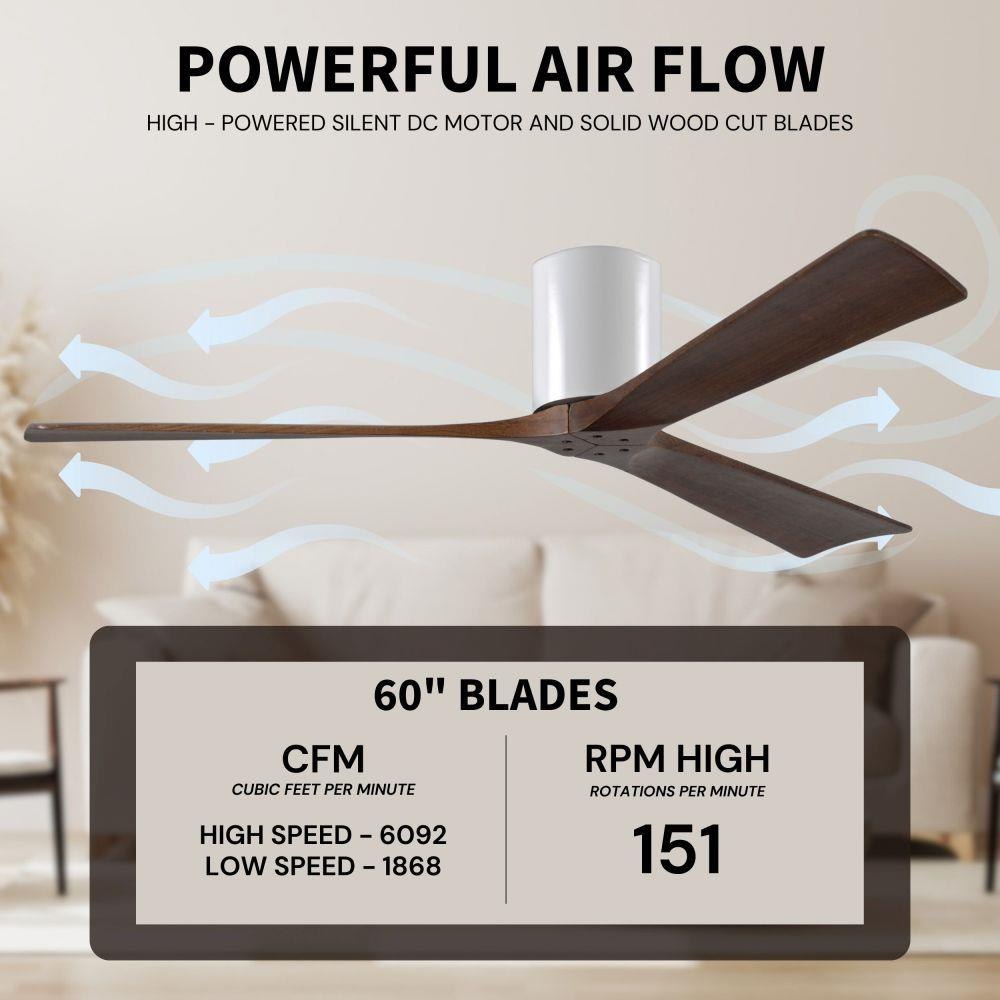 POWERFUL AIR FLOW

HIGH - POWERED SILENT DC MOTOR AND SOLID WOOD CUT BLADES

60" BLADES

CFM
CUBIC FEET PER MINUTE

HIGH SPEED - 6092
LOW SPEED - 1868

RPM HIGH
ROTATIONS PER MINUTE

151