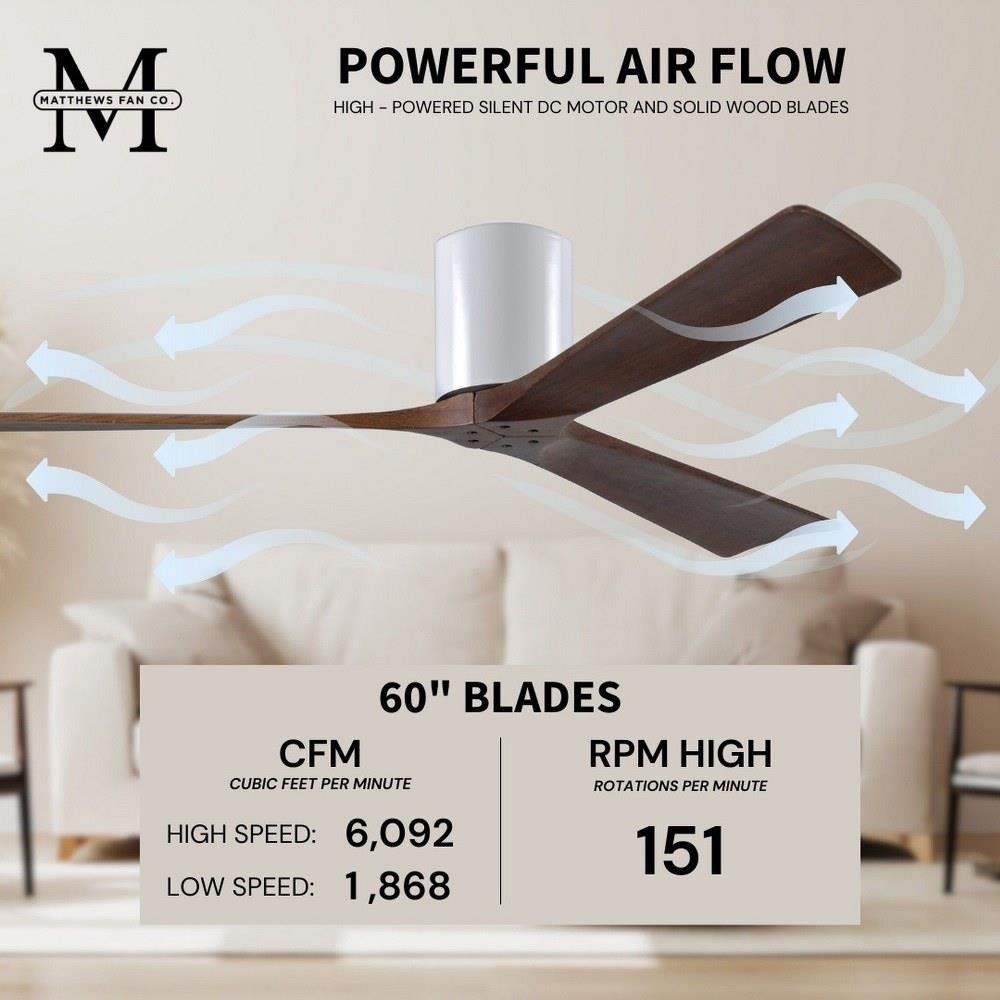 M
MATTHEWS FAN CO.

POWERFUL AIR FLOW

HIGH - POWERED SILENT DC MOTOR AND SOLID WOOD BLADES

60" BLADES

CFM
CUBIC FEET PER MINUTE

HIGH SPEED: 6,092
LOW SPEED: 1,868

RPM HIGH
ROTATIONS PER MINUTE

151