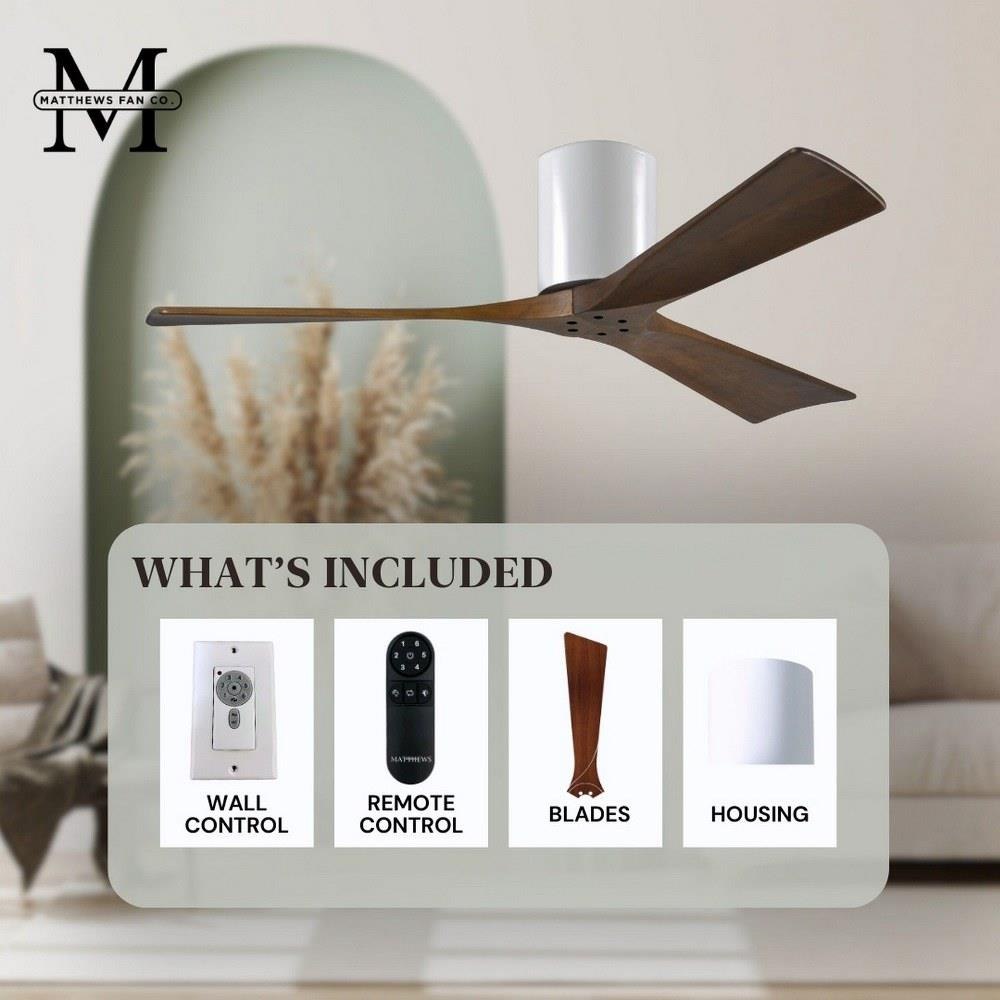 M
MATTHEWS FAN CO.

WHAT'S INCLUDED

WALL CONTROL

1 6
2 5
3 4
MATTHEWS

REMOTE CONTROL

BLADES

HOUSING