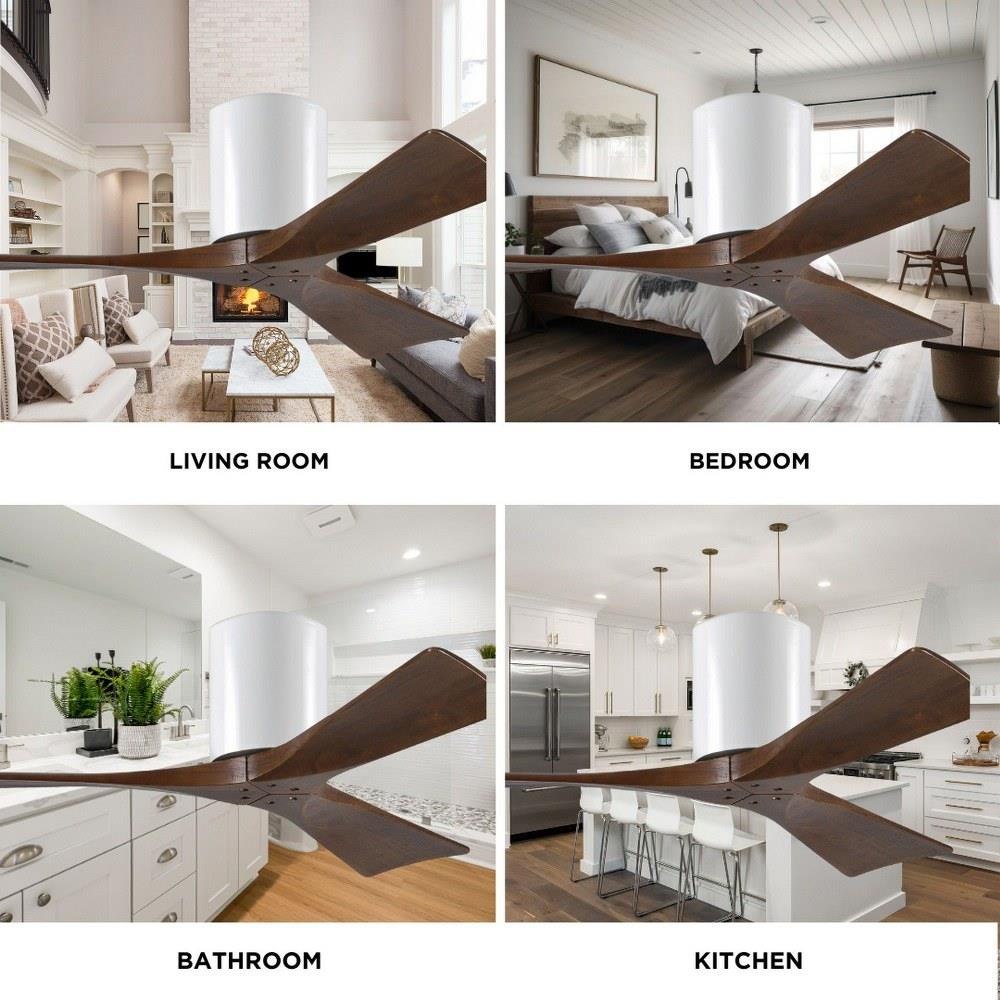 LIVING ROOM

BEDROOM

BATHROOM

KITCHEN