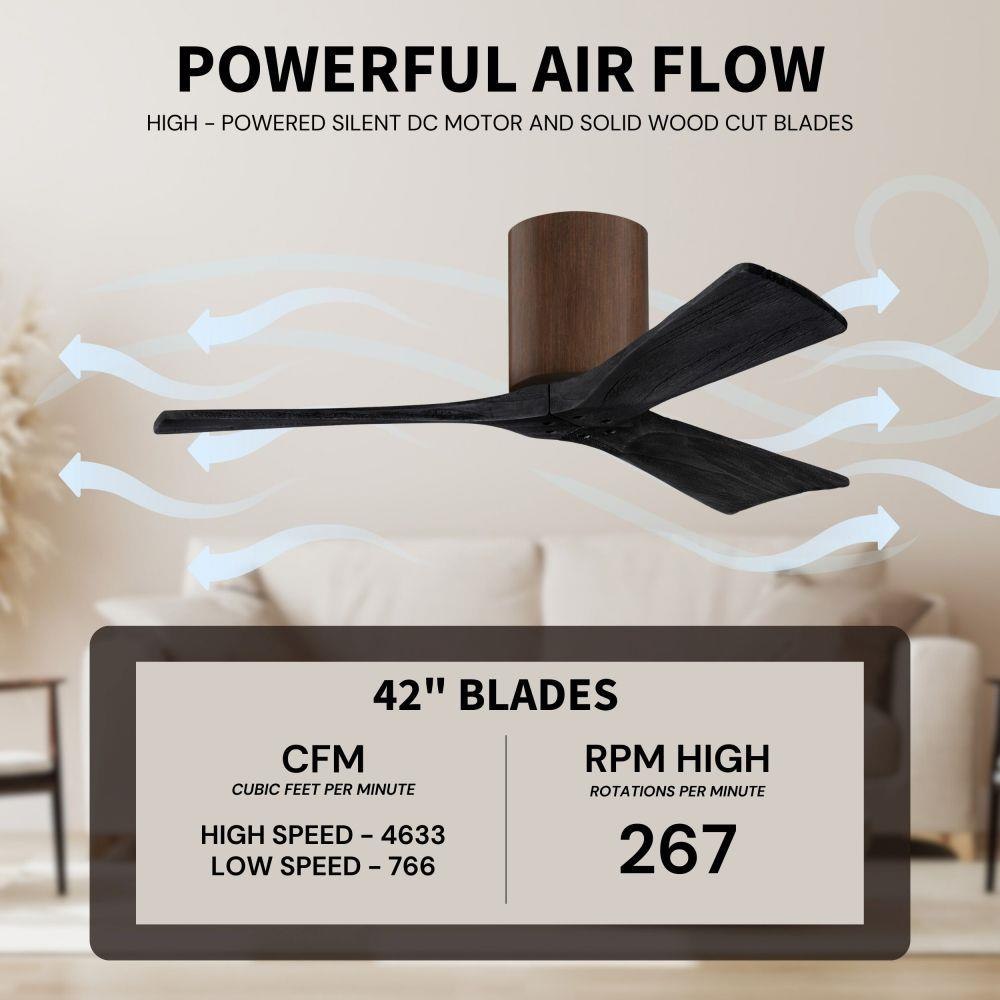 POWERFUL AIR FLOW

HIGH - POWERED SILENT DC MOTOR AND SOLID WOOD CUT BLADES

42" BLADES

CFM
CUBIC FEET PER MINUTE

HIGH SPEED - 4633
LOW SPEED - 766

RPM HIGH
ROTATIONS PER MINUTE

267