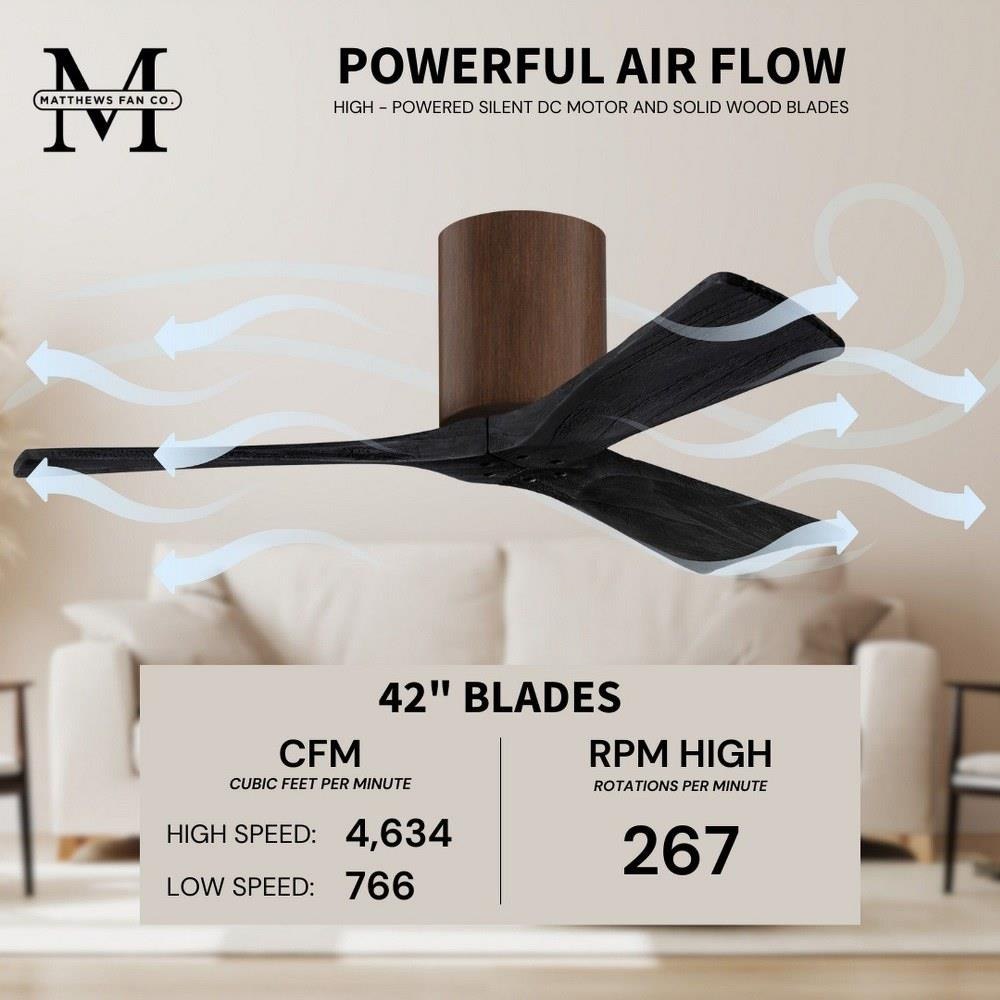 M
MATTHEWS FAN CO.

POWERFUL AIR FLOW

HIGH - POWERED SILENT DC MOTOR AND SOLID WOOD BLADES

42" BLADES

CFM
CUBIC FEET PER MINUTE

HIGH SPEED: 4,634

LOW SPEED: 766

RPM HIGH
ROTATIONS PER MINUTE

267