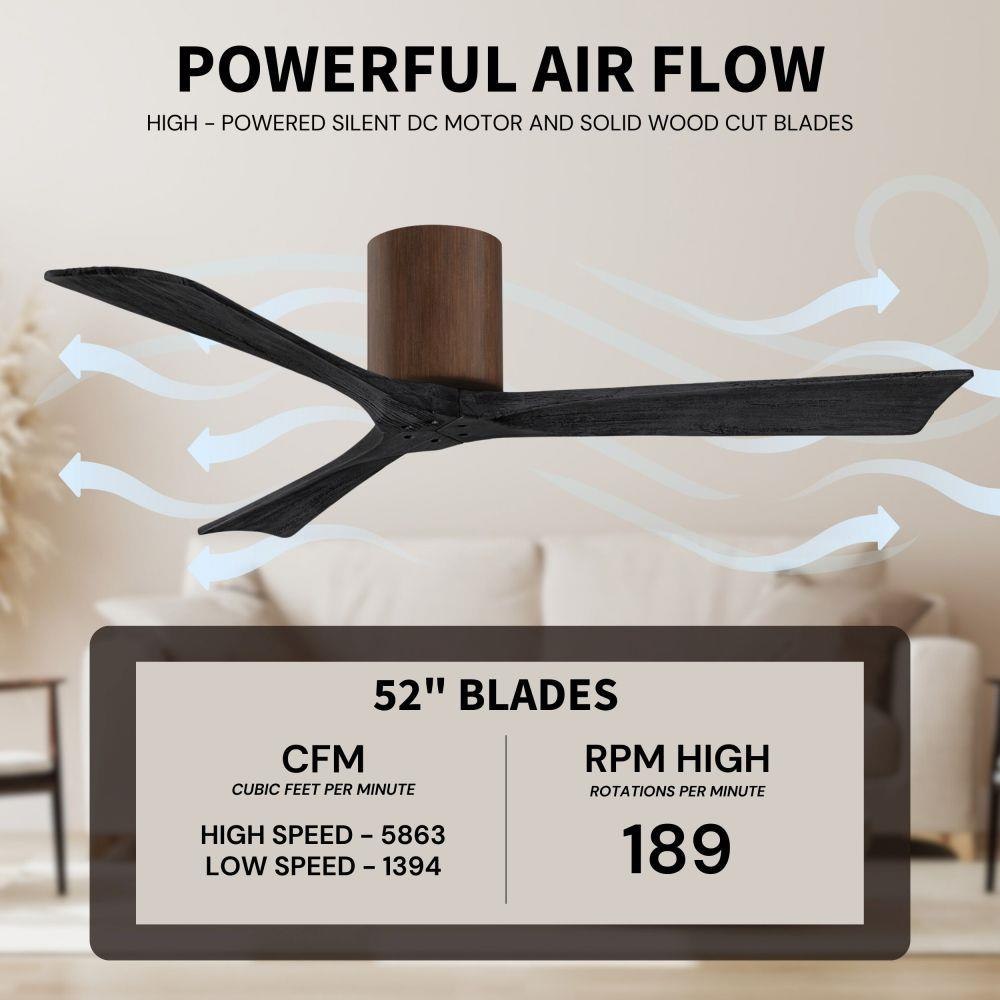 POWERFUL AIR FLOW

HIGH - POWERED SILENT DC MOTOR AND SOLID WOOD CUT BLADES

52" BLADES

CFM
CUBIC FEET PER MINUTE

HIGH SPEED - 5863
LOW SPEED - 1394

RPM HIGH
ROTATIONS PER MINUTE

189