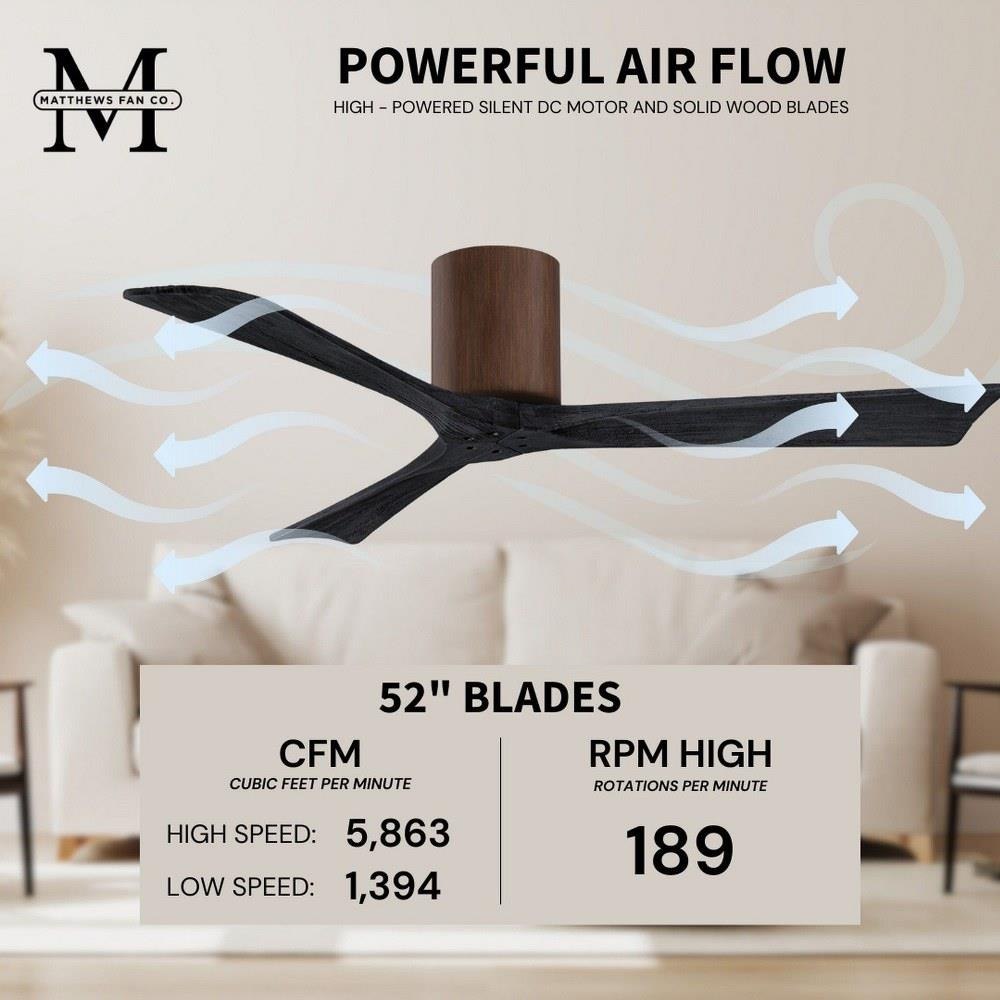 M
MATTHEWS FAN CO.

POWERFUL AIR FLOW

HIGH - POWERED SILENT DC MOTOR AND SOLID WOOD BLADES

52" BLADES

CFM
CUBIC FEET PER MINUTE

HIGH SPEED: 5,863
LOW SPEED: 1,394

RPM HIGH
ROTATIONS PER MINUTE

189