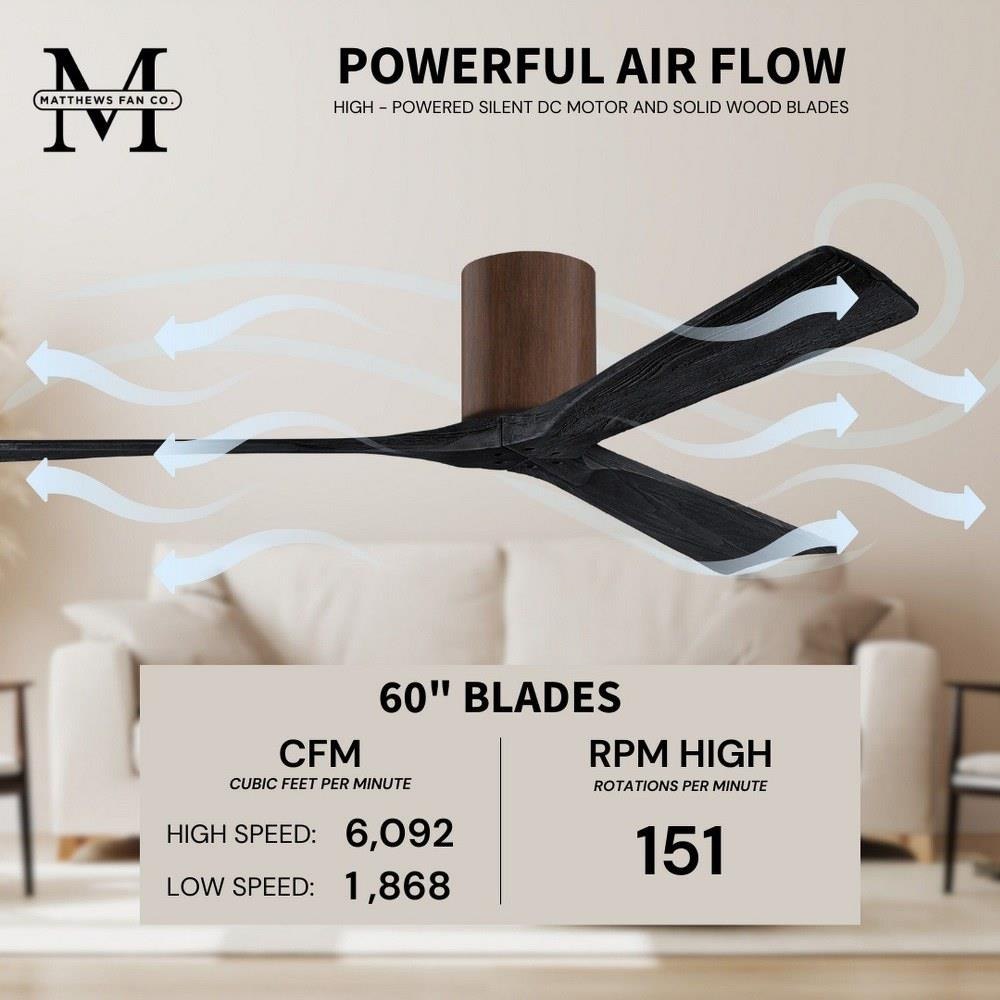 M
MATTHEWS FAN CO.

POWERFUL AIR FLOW
HIGH - POWERED SILENT DC MOTOR AND SOLID WOOD BLADES

60" BLADES

CFM
CUBIC FEET PER MINUTE
HIGH SPEED: 6,092
LOW SPEED: 1,868

RPM HIGH
ROTATIONS PER MINUTE
151