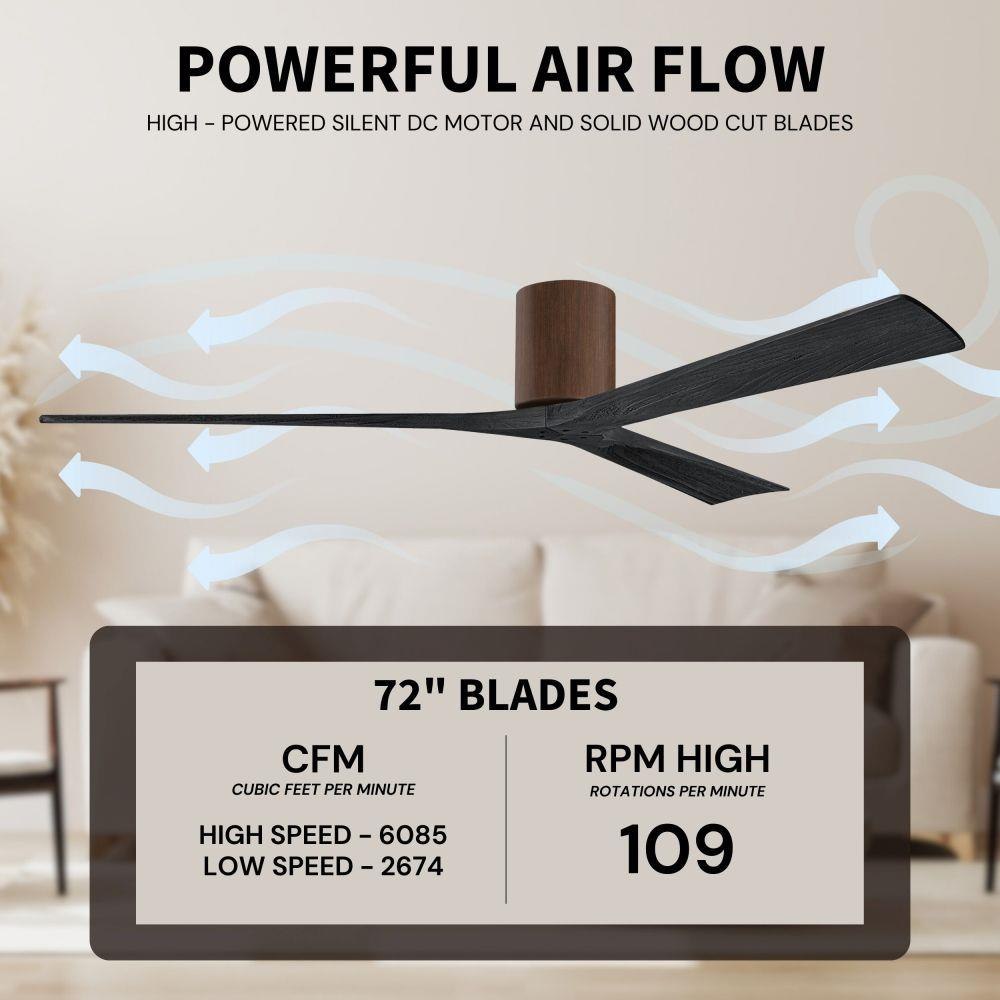 POWERFUL AIR FLOW

HIGH - POWERED SILENT DC MOTOR AND SOLID WOOD CUT BLADES

72" BLADES

CFM
CUBIC FEET PER MINUTE

HIGH SPEED - 6085
LOW SPEED - 2674

RPM HIGH
ROTATIONS PER MINUTE

109