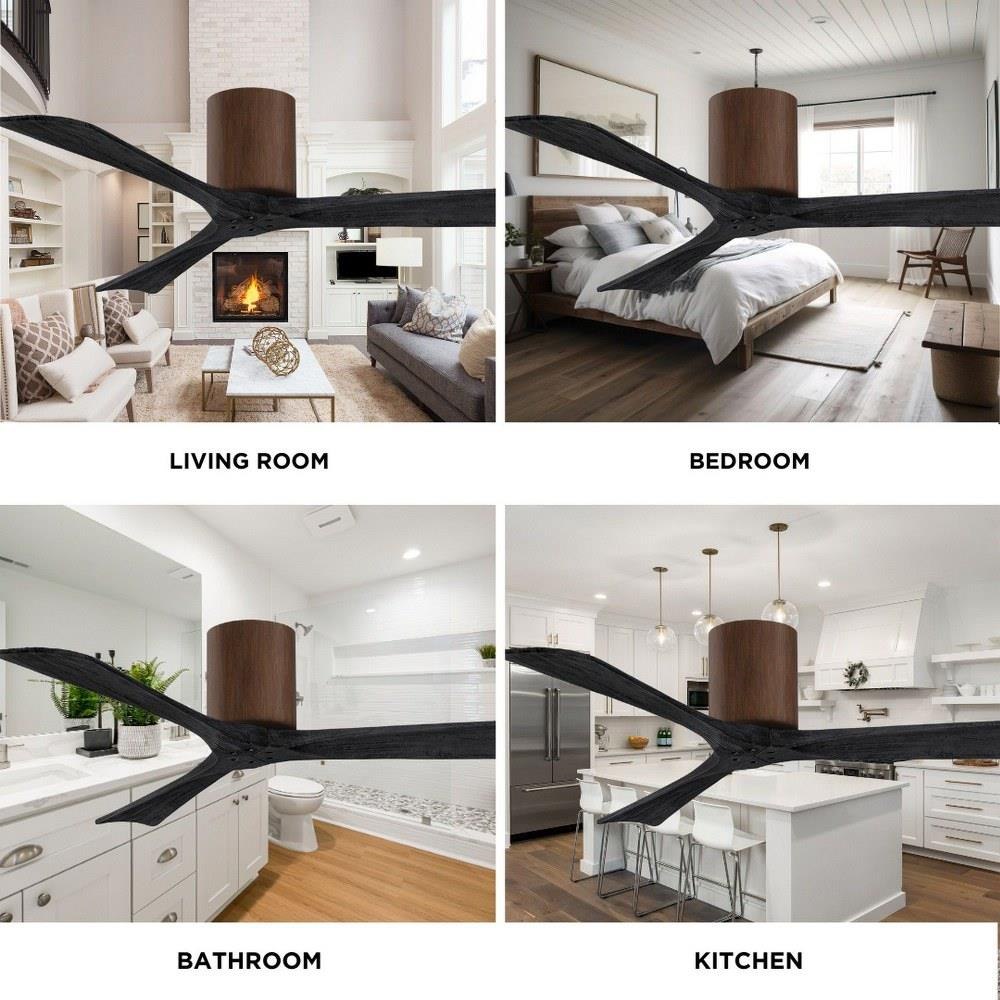 LIVING ROOM

BEDROOM

BATHROOM

KITCHEN