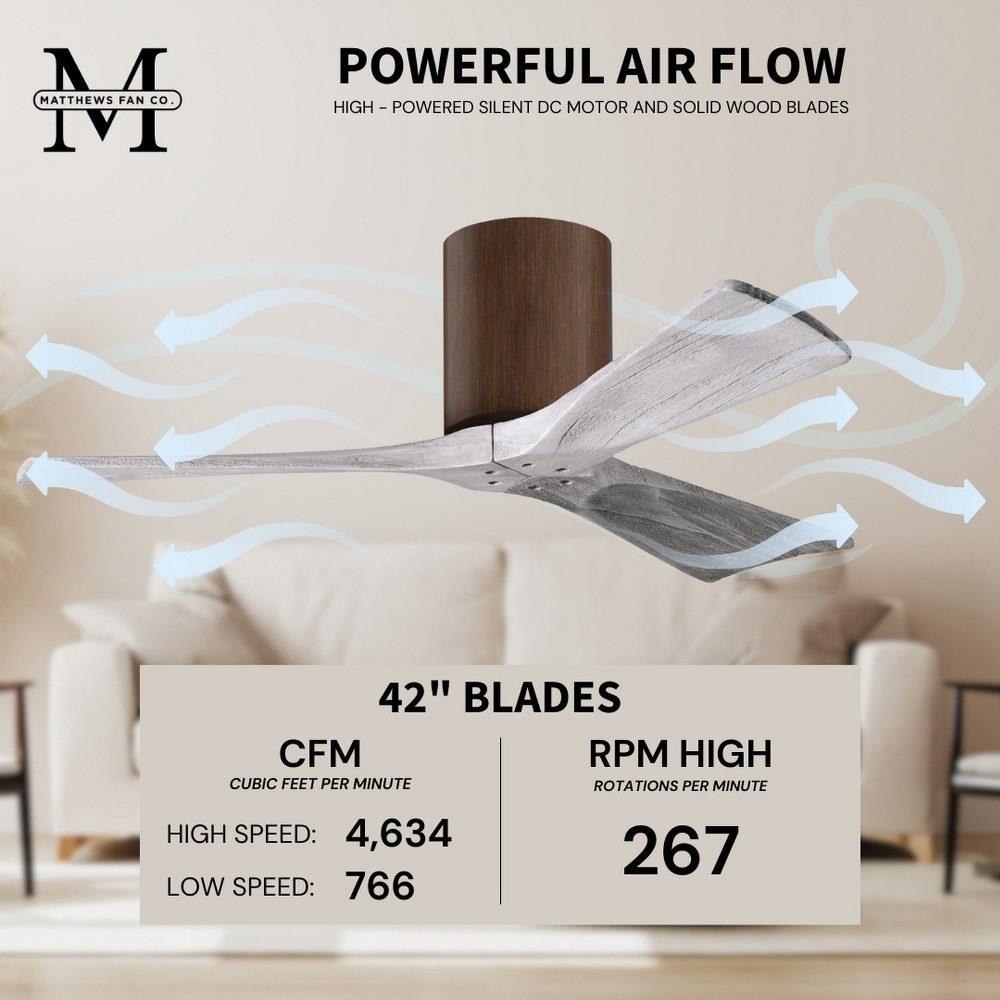 M
MATTHEWS FAN CO.

POWERFUL AIR FLOW

HIGH - POWERED SILENT DC MOTOR AND SOLID WOOD BLADES

42" BLADES

CFM
CUBIC FEET PER MINUTE

HIGH SPEED: 4,634
LOW SPEED: 766

RPM HIGH
ROTATIONS PER MINUTE

267