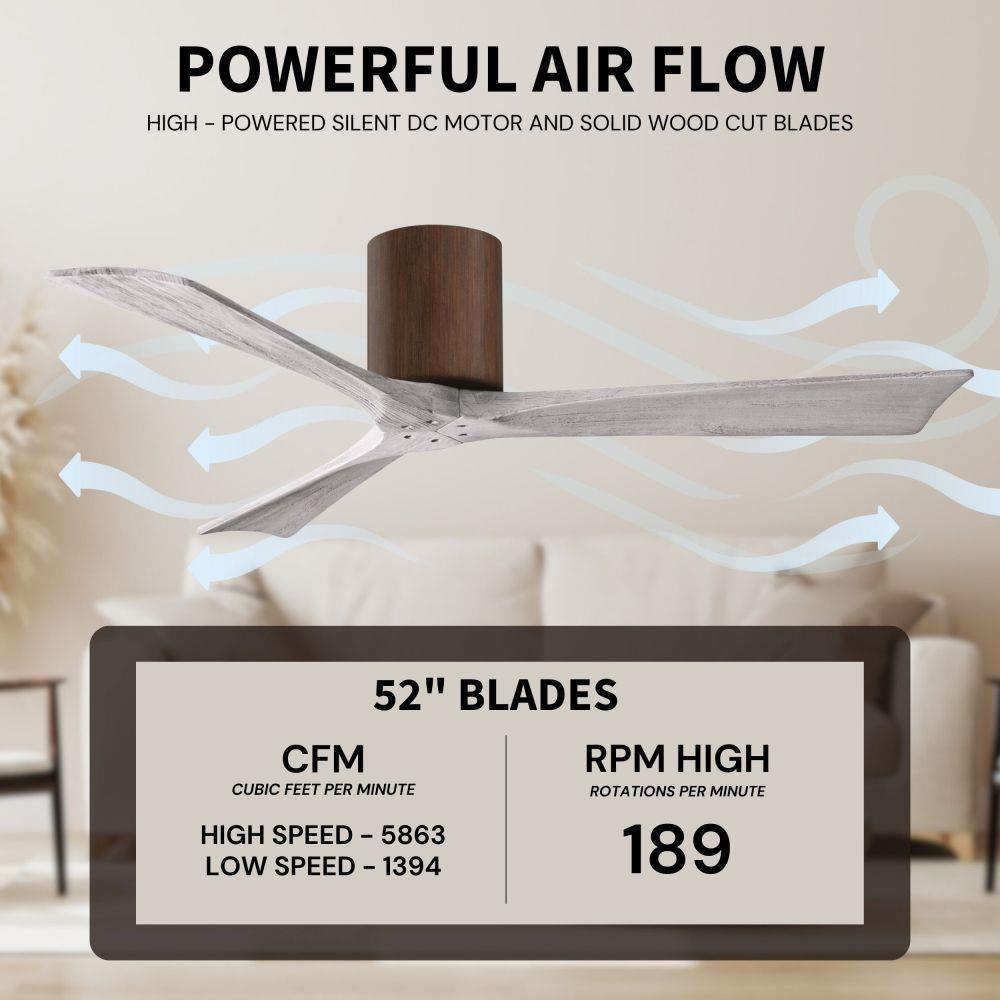 POWERFUL AIR FLOW
HIGH - POWERED SILENT DC MOTOR AND SOLID WOOD CUT BLADES

52" BLADES

CFM
CUBIC FEET PER MINUTE

HIGH SPEED - 5863
LOW SPEED - 1394

RPM HIGH
ROTATIONS PER MINUTE

189