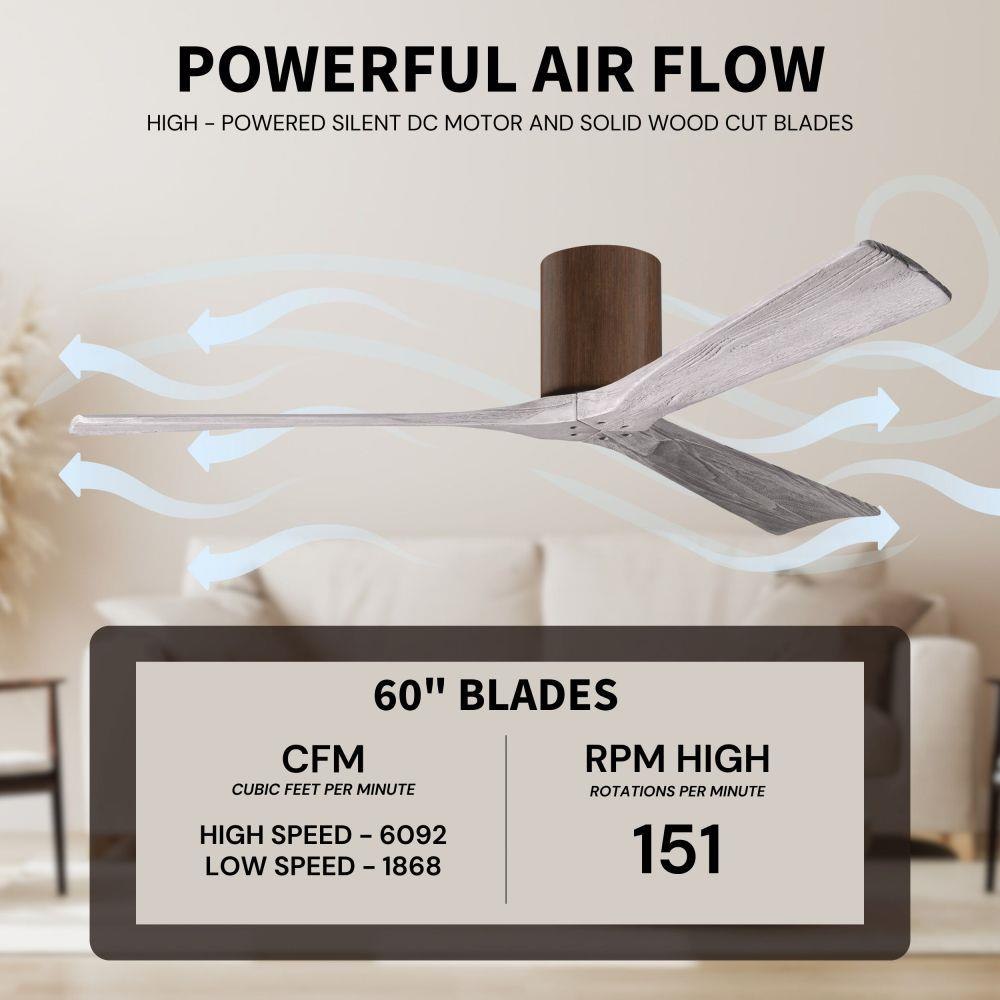 POWERFUL AIR FLOW

HIGH - POWERED SILENT DC MOTOR AND SOLID WOOD CUT BLADES

60" BLADES

CFM
CUBIC FEET PER MINUTE

HIGH SPEED - 6092
LOW SPEED - 1868

RPM HIGH
ROTATIONS PER MINUTE

151