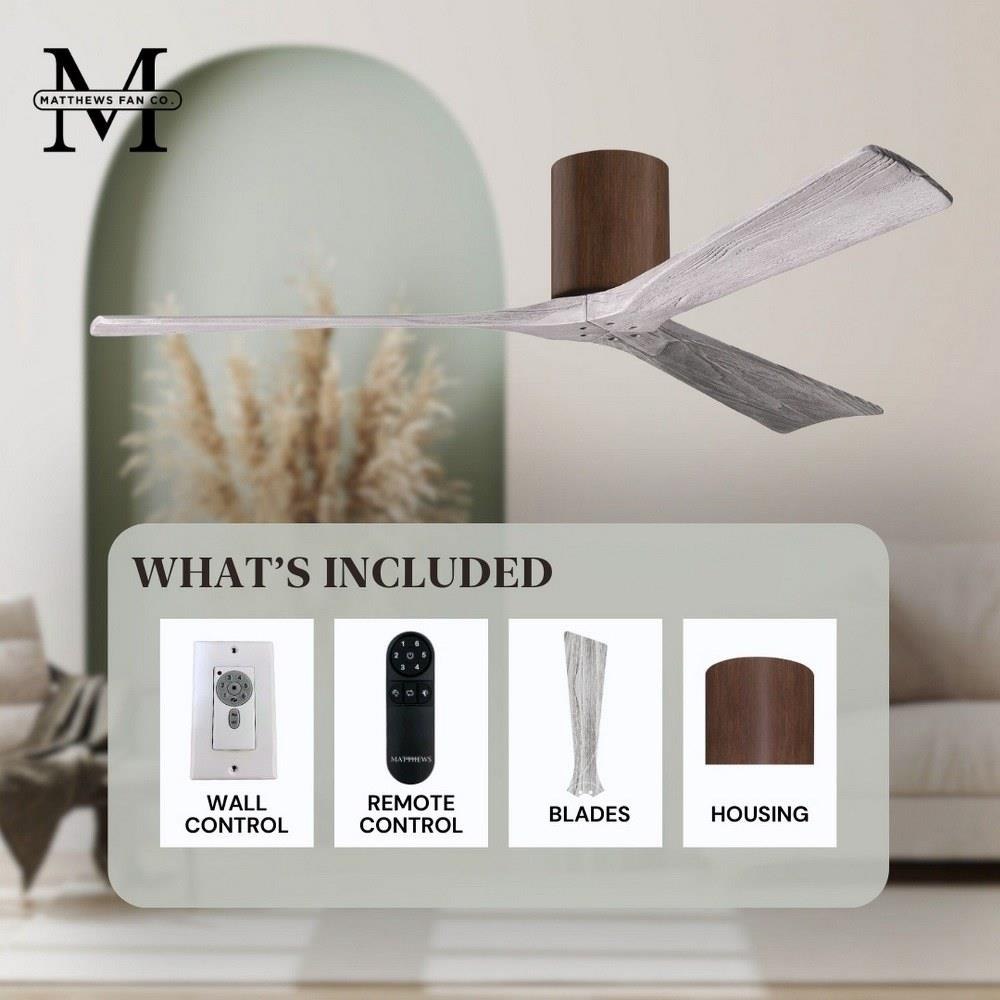 M
MATTHEWS FAN CO.

WHAT'S INCLUDED

WALL CONTROL

1 6
2 5
3 4
MATTHEWS
REMOTE CONTROL

BLADES

HOUSING