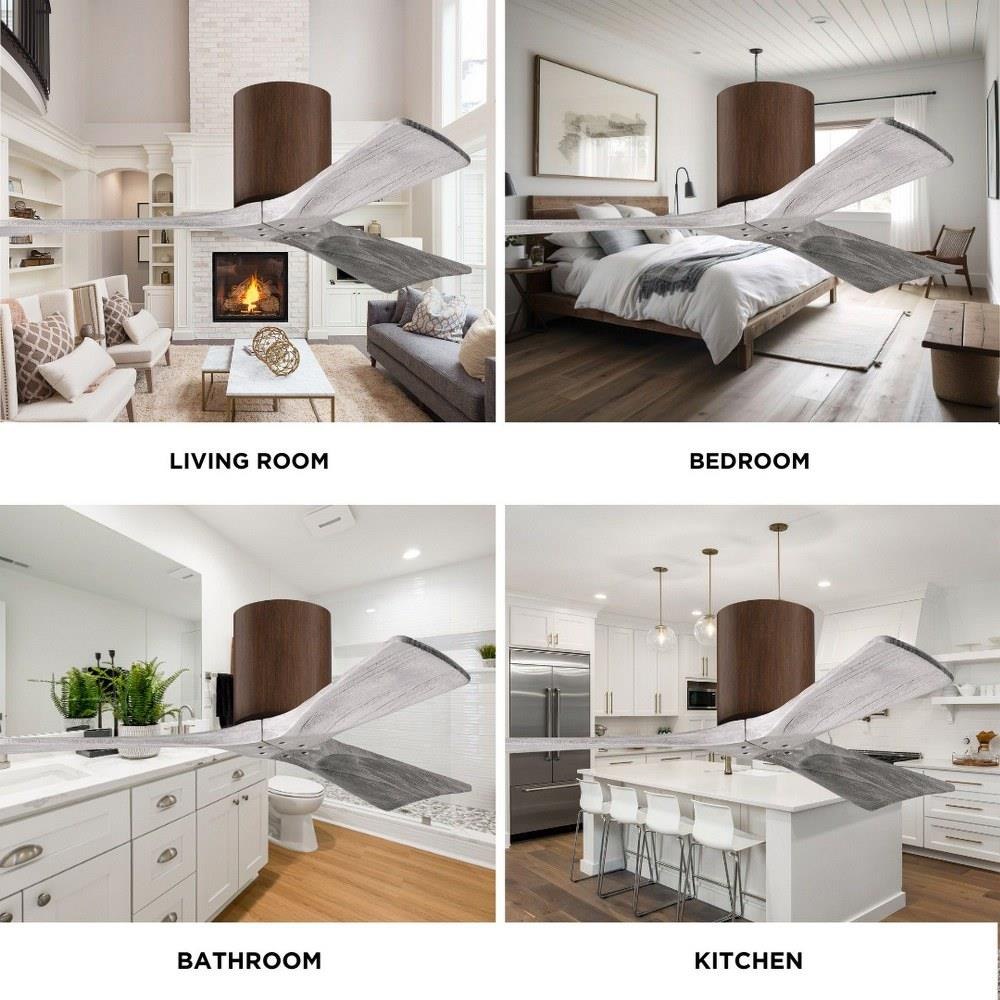 LIVING ROOM

BEDROOM

BATHROOM

KITCHEN