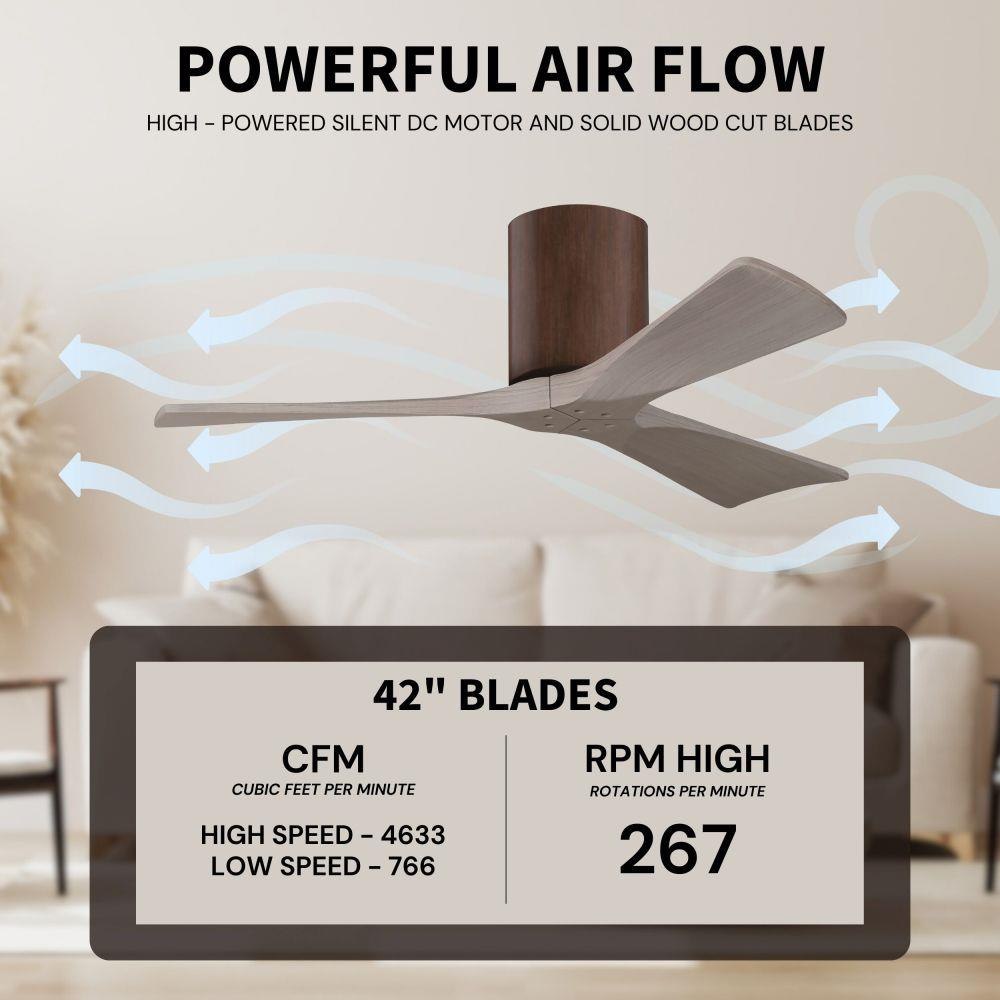 POWERFUL AIR FLOW

HIGH - POWERED SILENT DC MOTOR AND SOLID WOOD CUT BLADES

42" BLADES

CFM
CUBIC FEET PER MINUTE

HIGH SPEED - 4633
LOW SPEED - 766

RPM HIGH
ROTATIONS PER MINUTE

267