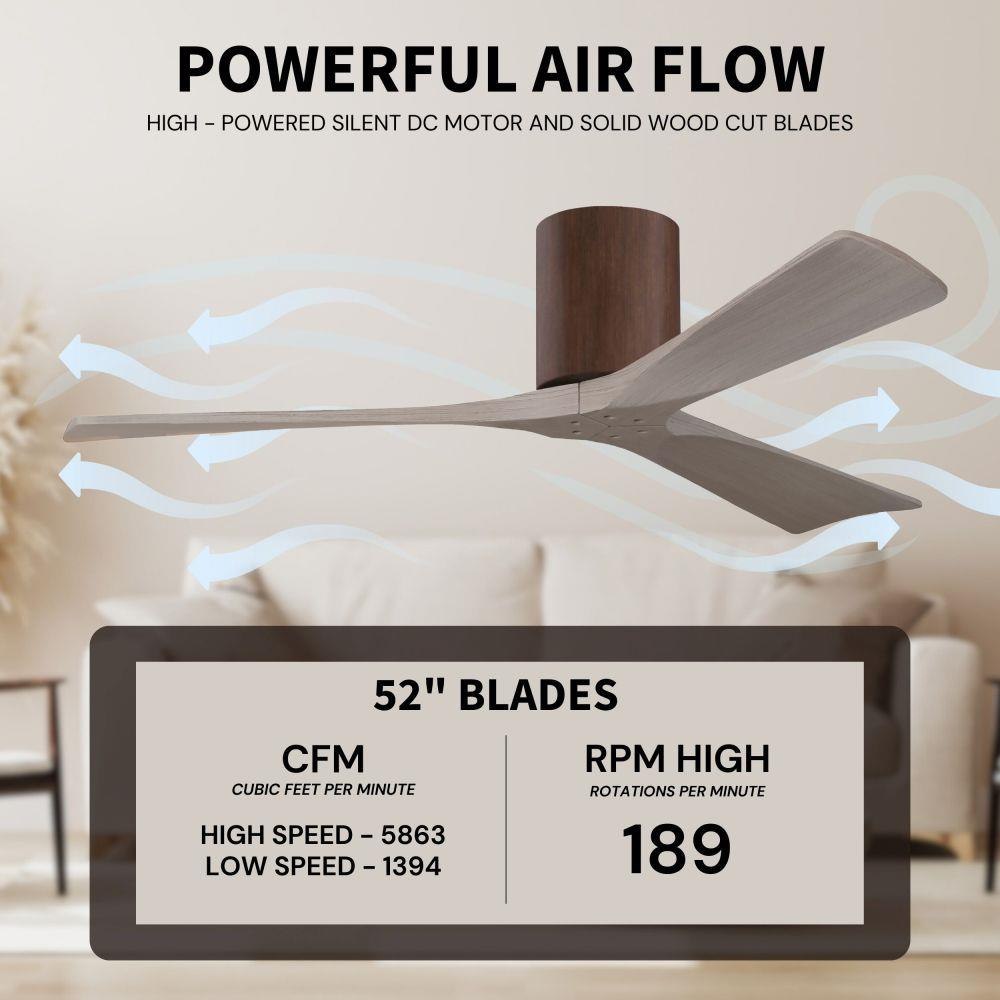 POWERFUL AIR FLOW

HIGH - POWERED SILENT DC MOTOR AND SOLID WOOD CUT BLADES

52" BLADES

CFM
CUBIC FEET PER MINUTE

HIGH SPEED - 5863
LOW SPEED - 1394

RPM HIGH
ROTATIONS PER MINUTE

189