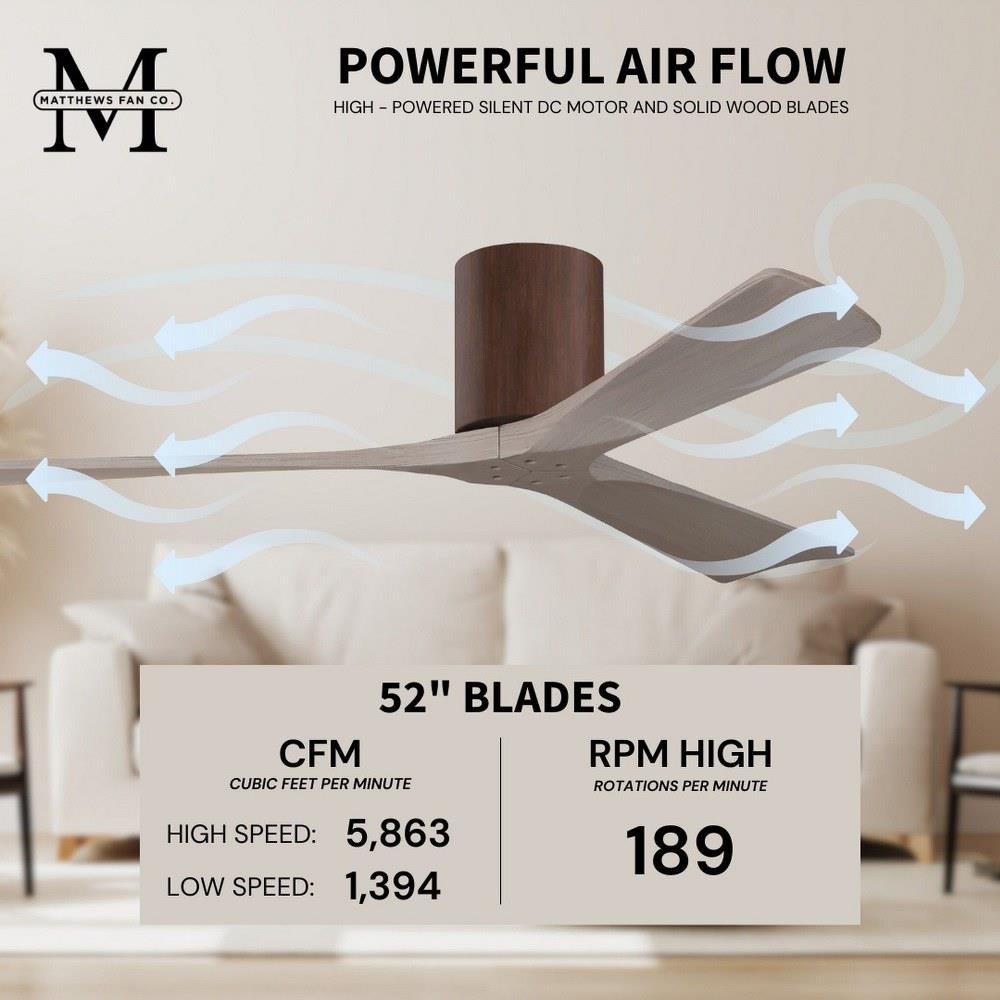 M
MATTHEWS FAN CO.

POWERFUL AIR FLOW
HIGH - POWERED SILENT DC MOTOR AND SOLID WOOD BLADES

52" BLADES

CFM
CUBIC FEET PER MINUTE
HIGH SPEED: 5,863
LOW SPEED: 1,394

RPM HIGH
ROTATIONS PER MINUTE
189