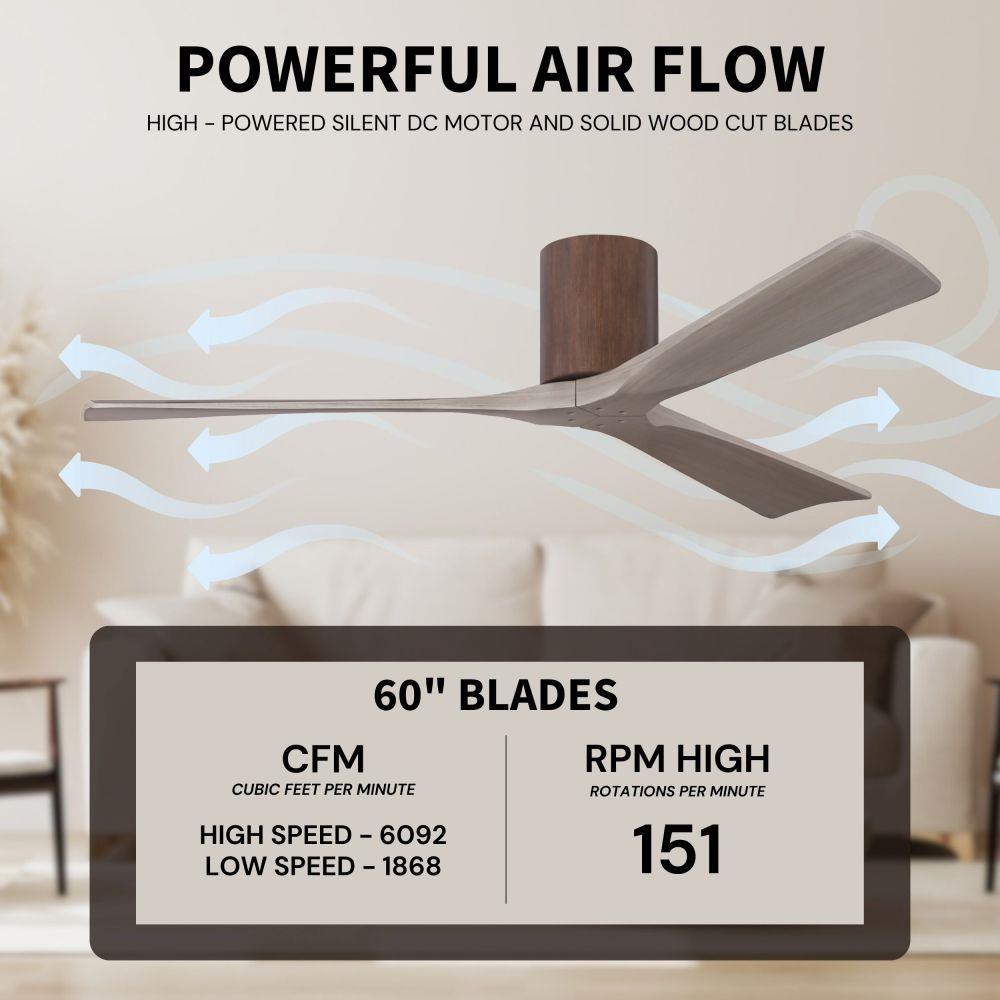 POWERFUL AIR FLOW

HIGH - POWERED SILENT DC MOTOR AND SOLID WOOD CUT BLADES

60" BLADES

CFM
CUBIC FEET PER MINUTE

HIGH SPEED - 6092
LOW SPEED - 1868

RPM HIGH
ROTATIONS PER MINUTE

151