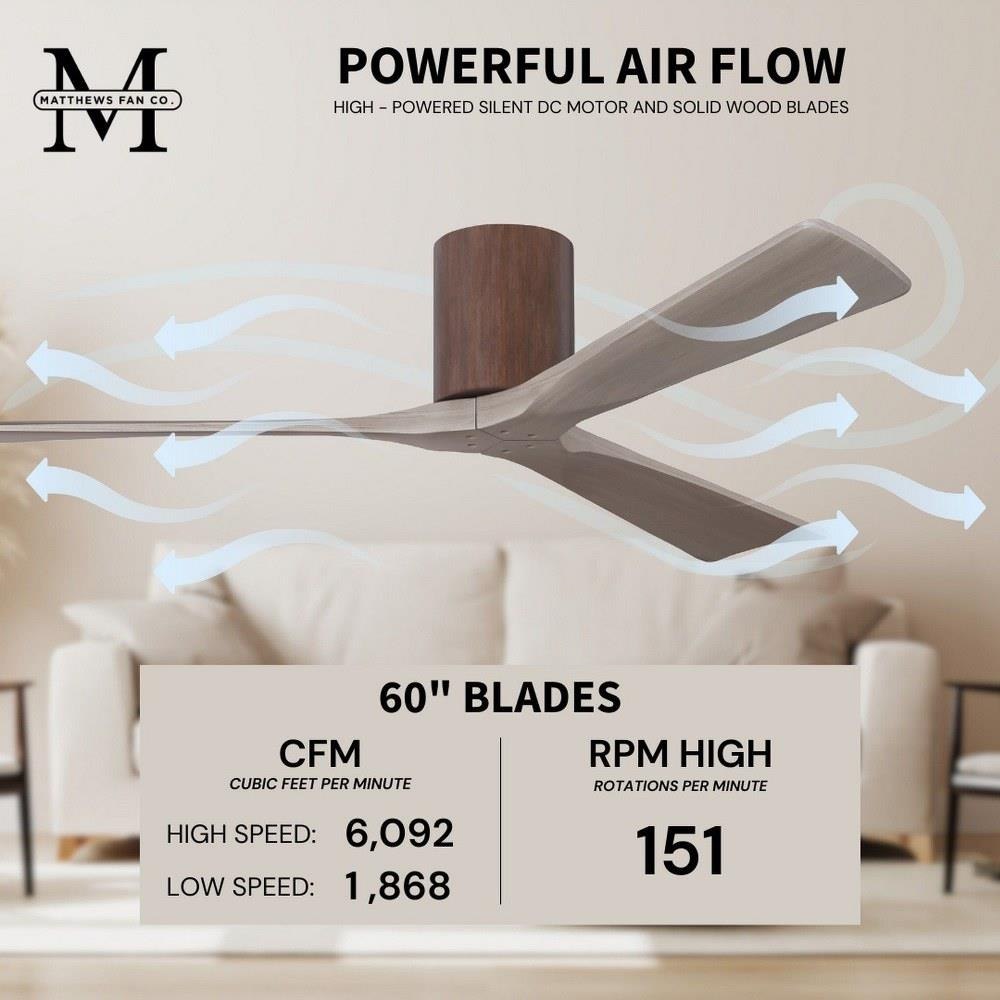 M
MATTHEWS FAN CO.

POWERFUL AIR FLOW

HIGH - POWERED SILENT DC MOTOR AND SOLID WOOD BLADES

60" BLADES

CFM
CUBIC FEET PER MINUTE

HIGH SPEED: 6,092

LOW SPEED: 1,868

RPM HIGH
ROTATIONS PER MINUTE

151