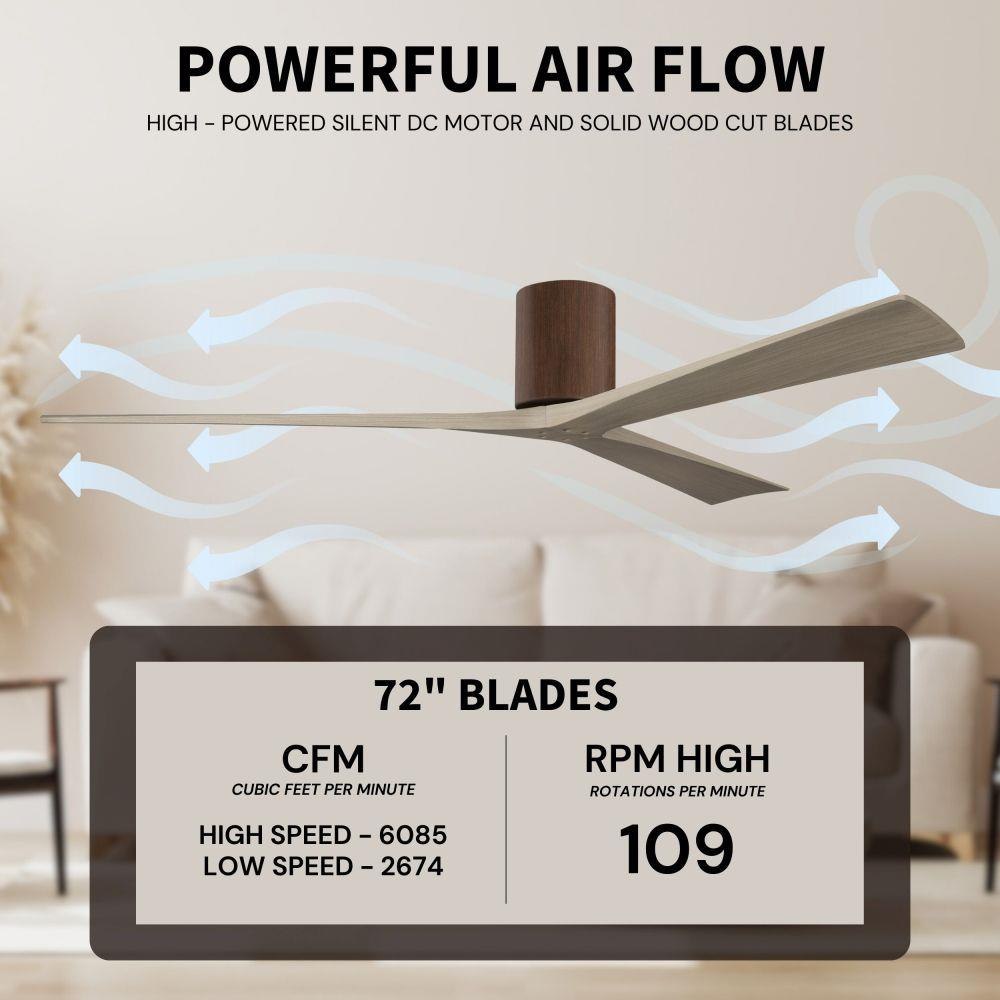 POWERFUL AIR FLOW

HIGH - POWERED SILENT DC MOTOR AND SOLID WOOD CUT BLADES

72" BLADES

CFM
CUBIC FEET PER MINUTE

HIGH SPEED - 6085
LOW SPEED - 2674

RPM HIGH
ROTATIONS PER MINUTE

109