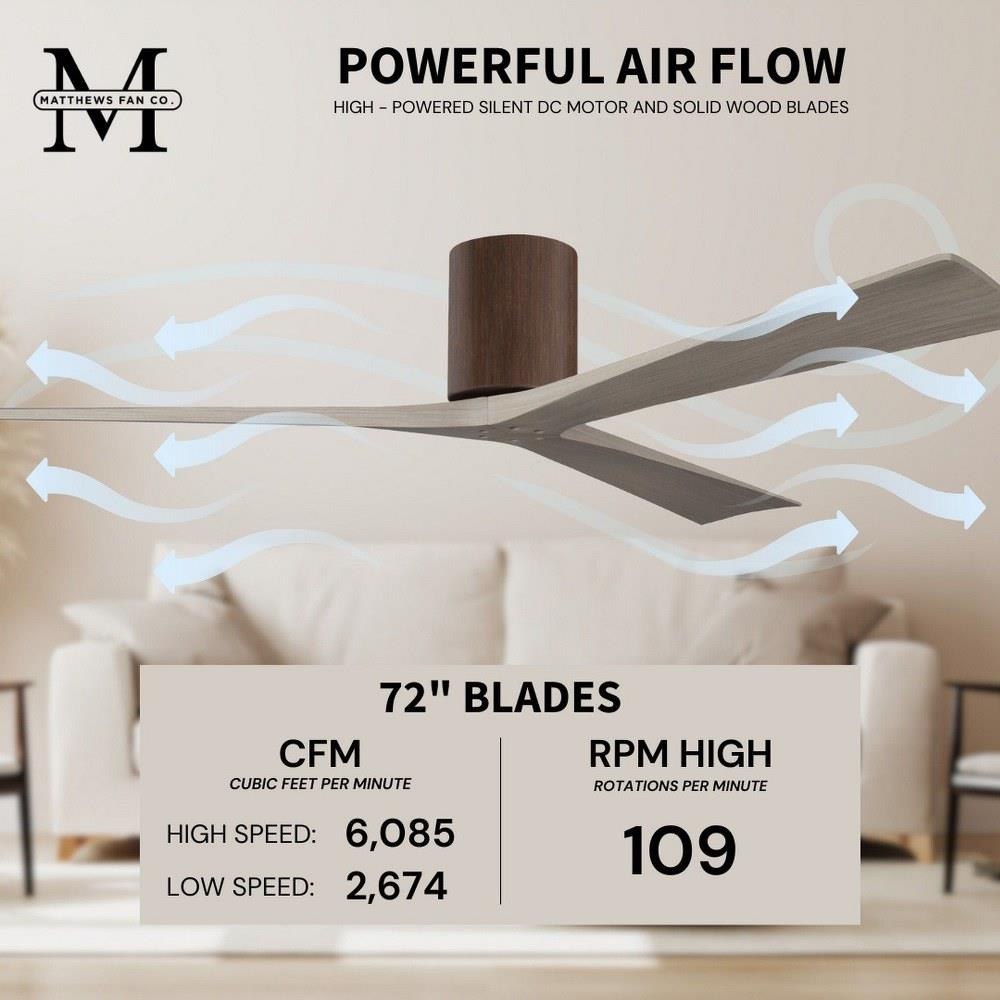 M
MATTHEWS FAN CO.

POWERFUL AIR FLOW

HIGH - POWERED SILENT DC MOTOR AND SOLID WOOD BLADES

72" BLADES

CFM
CUBIC FEET PER MINUTE

HIGH SPEED: 6,085

LOW SPEED: 2,674

RPM HIGH
ROTATIONS PER MINUTE

109