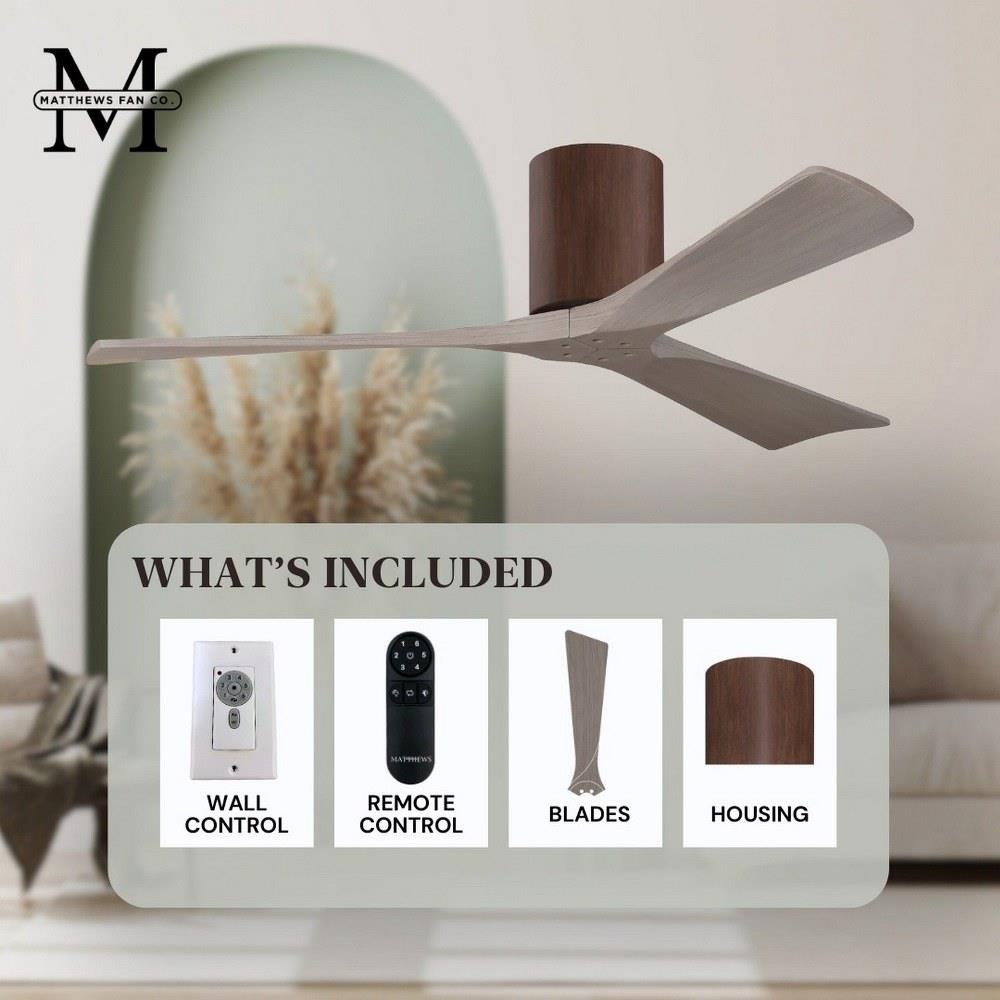 M
MATTHEWS FAN CO.

WHAT'S INCLUDED

WALL CONTROL

1 6
2 5
3 4
MATTHEWS

REMOTE CONTROL

BLADES

HOUSING