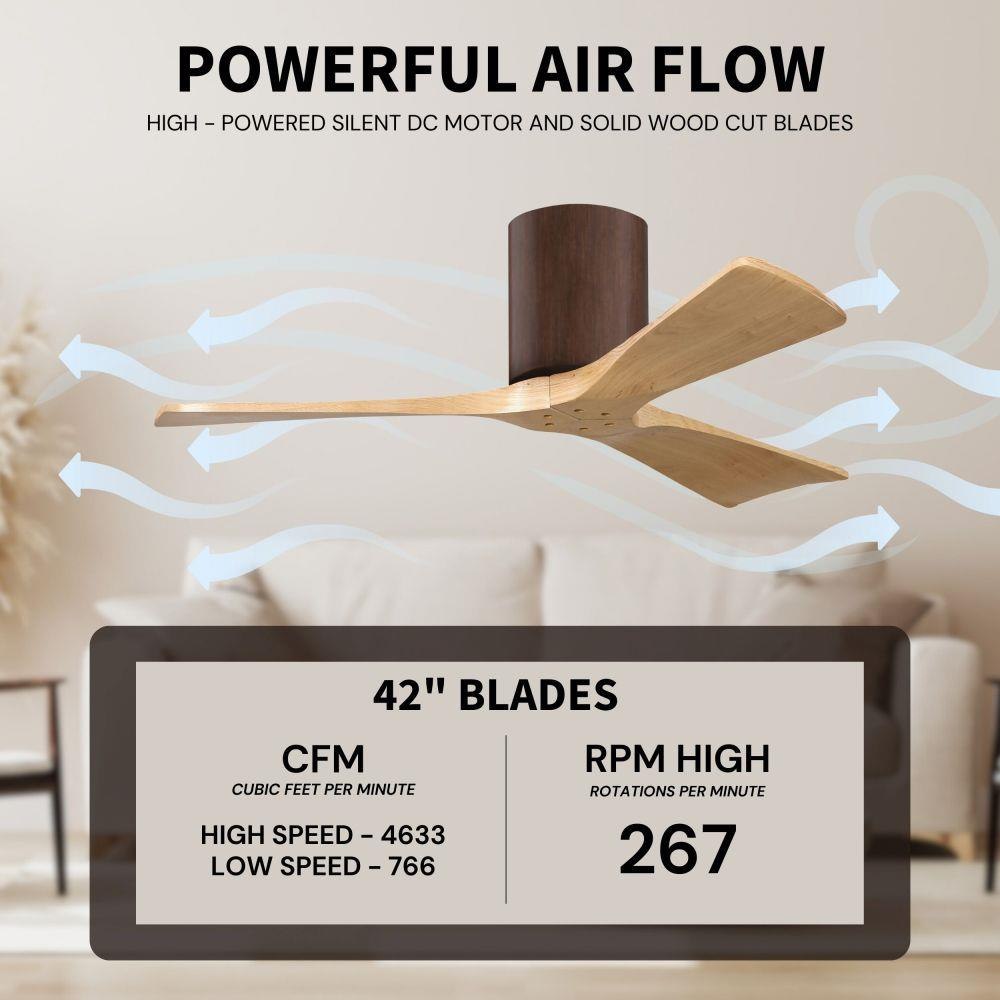 POWERFUL AIR FLOW
HIGH - POWERED SILENT DC MOTOR AND SOLID WOOD CUT BLADES

42" BLADES

CFM
CUBIC FEET PER MINUTE
HIGH SPEED - 4633
LOW SPEED - 766

RPM HIGH
ROTATIONS PER MINUTE
267