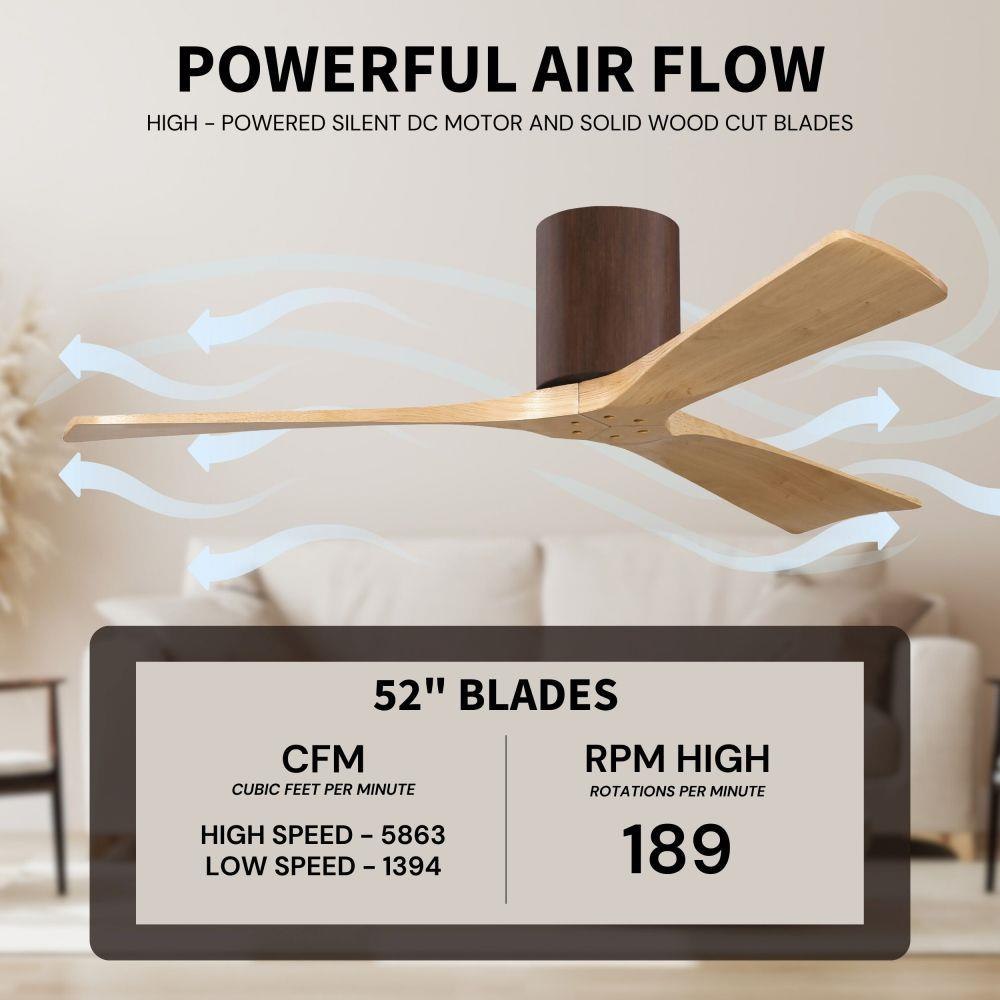 POWERFUL AIR FLOW

HIGH - POWERED SILENT DC MOTOR AND SOLID WOOD CUT BLADES

52" BLADES

CFM

CUBIC FEET PER MINUTE

HIGH SPEED - 5863
LOW SPEED - 1394

RPM HIGH

ROTATIONS PER MINUTE

189