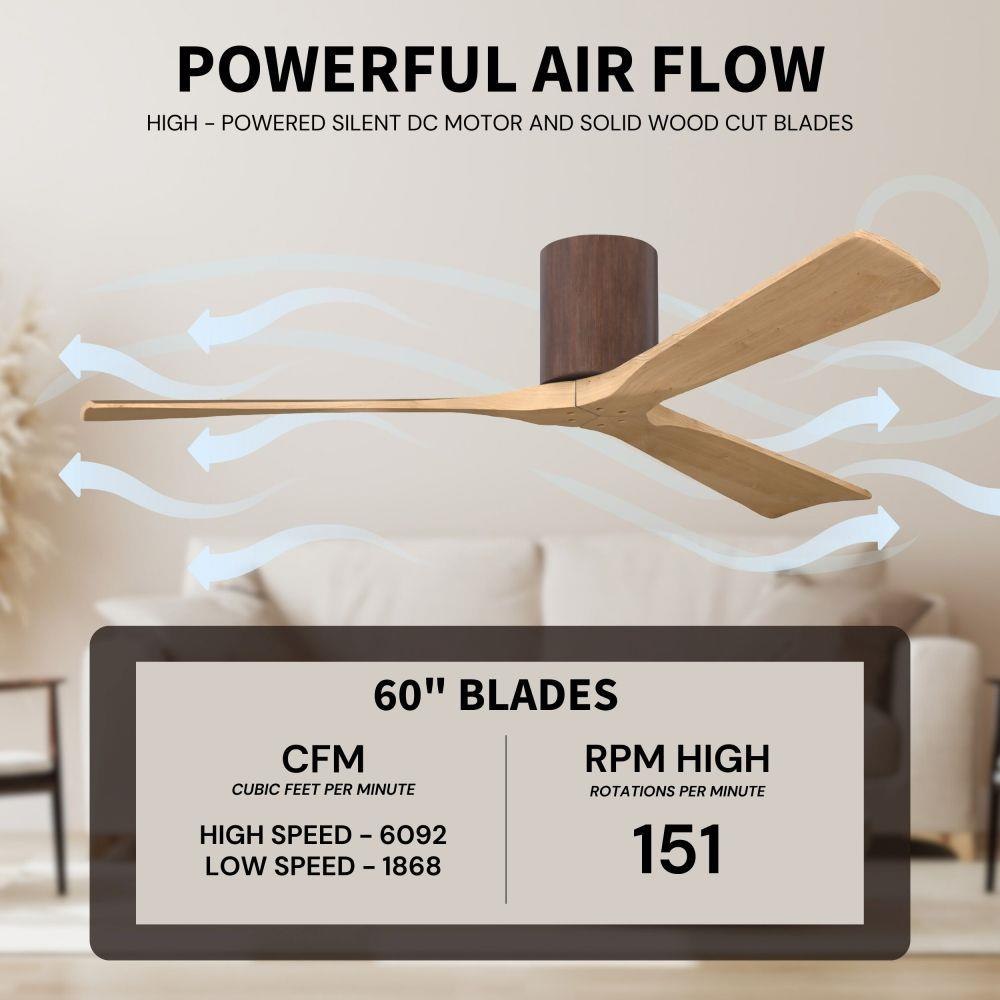 POWERFUL AIR FLOW

HIGH - POWERED SILENT DC MOTOR AND SOLID WOOD CUT BLADES

60" BLADES

CFM
CUBIC FEET PER MINUTE

HIGH SPEED - 6092
LOW SPEED - 1868

RPM HIGH
ROTATIONS PER MINUTE

151