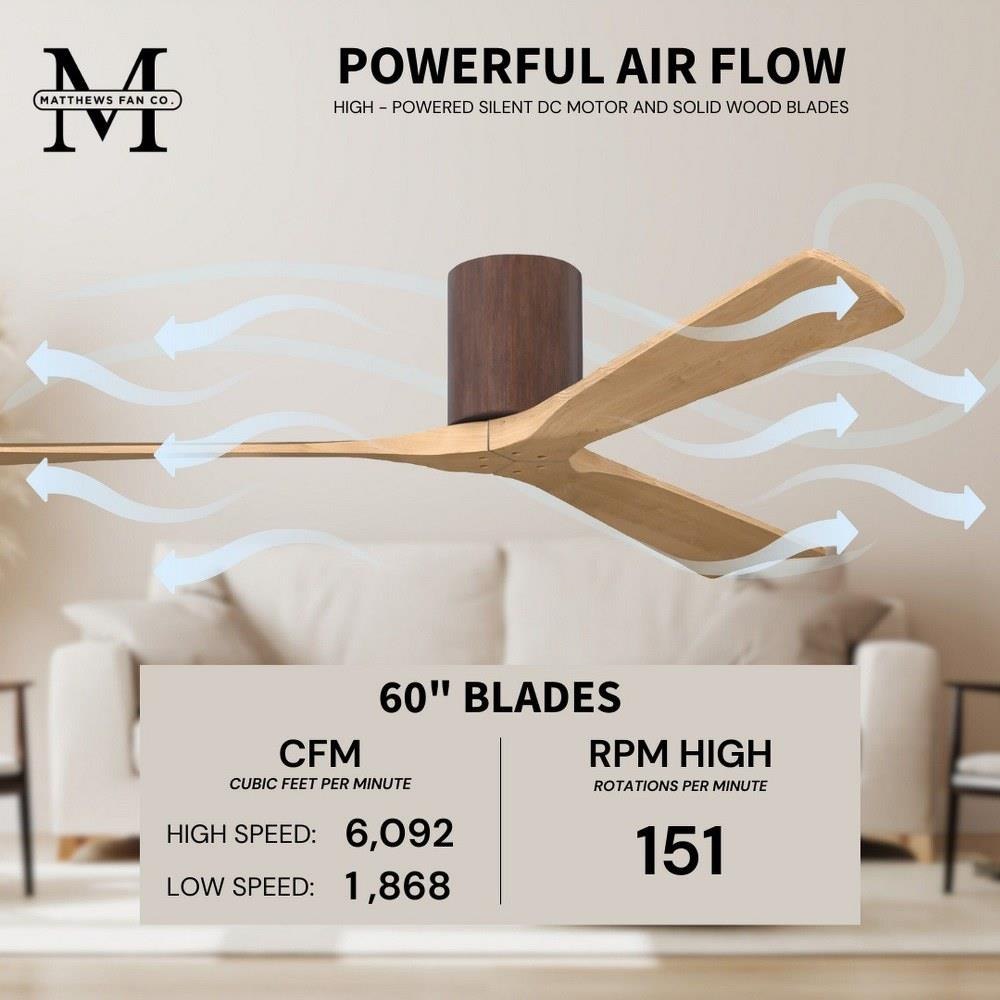 M
MATTHEWS FAN CO.

POWERFUL AIR FLOW

HIGH - POWERED SILENT DC MOTOR AND SOLID WOOD BLADES

60" BLADES

CFM
CUBIC FEET PER MINUTE

HIGH SPEED: 6,092
LOW SPEED: 1,868

RPM HIGH
ROTATIONS PER MINUTE

151