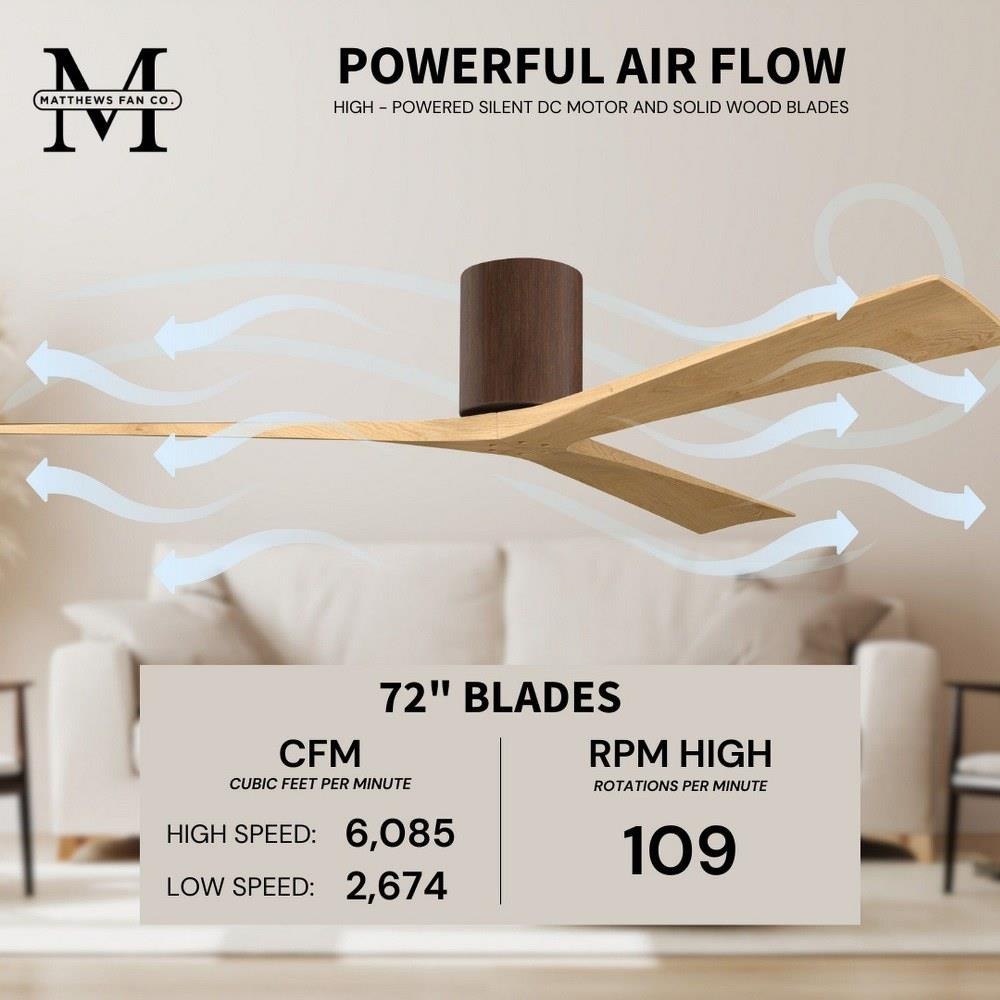 M
MATTHEWS FAN CO.

POWERFUL AIR FLOW

HIGH - POWERED SILENT DC MOTOR AND SOLID WOOD BLADES

72" BLADES

CFM
CUBIC FEET PER MINUTE

HIGH SPEED: 6,085

LOW SPEED: 2,674

RPM HIGH
ROTATIONS PER MINUTE

109