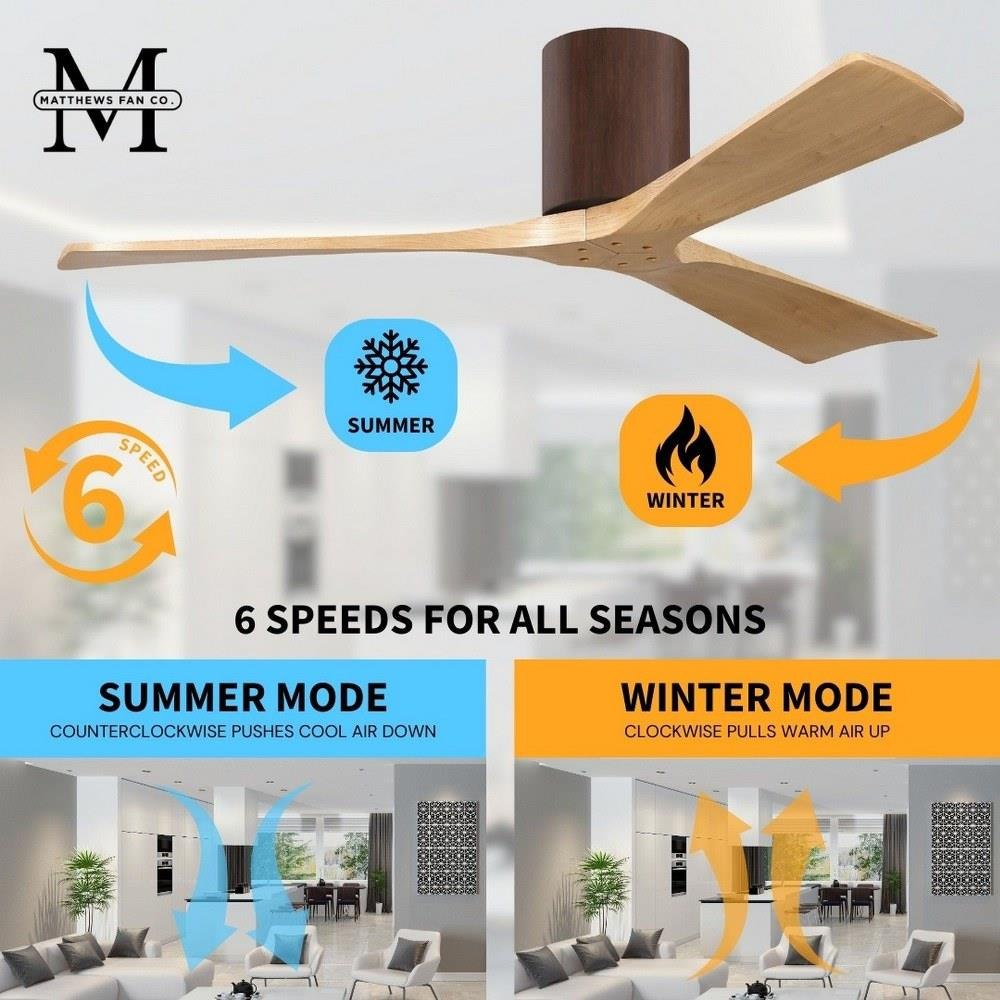 M
MATTHEWS FAN CO.

SUMMER

WINTER

6
SPEED

6 SPEEDS FOR ALL SEASONS

SUMMER MODE
COUNTERCLOCKWISE PUSHES COOL AIR DOWN

WINTER MODE
CLOCKWISE PULLS WARM AIR UP