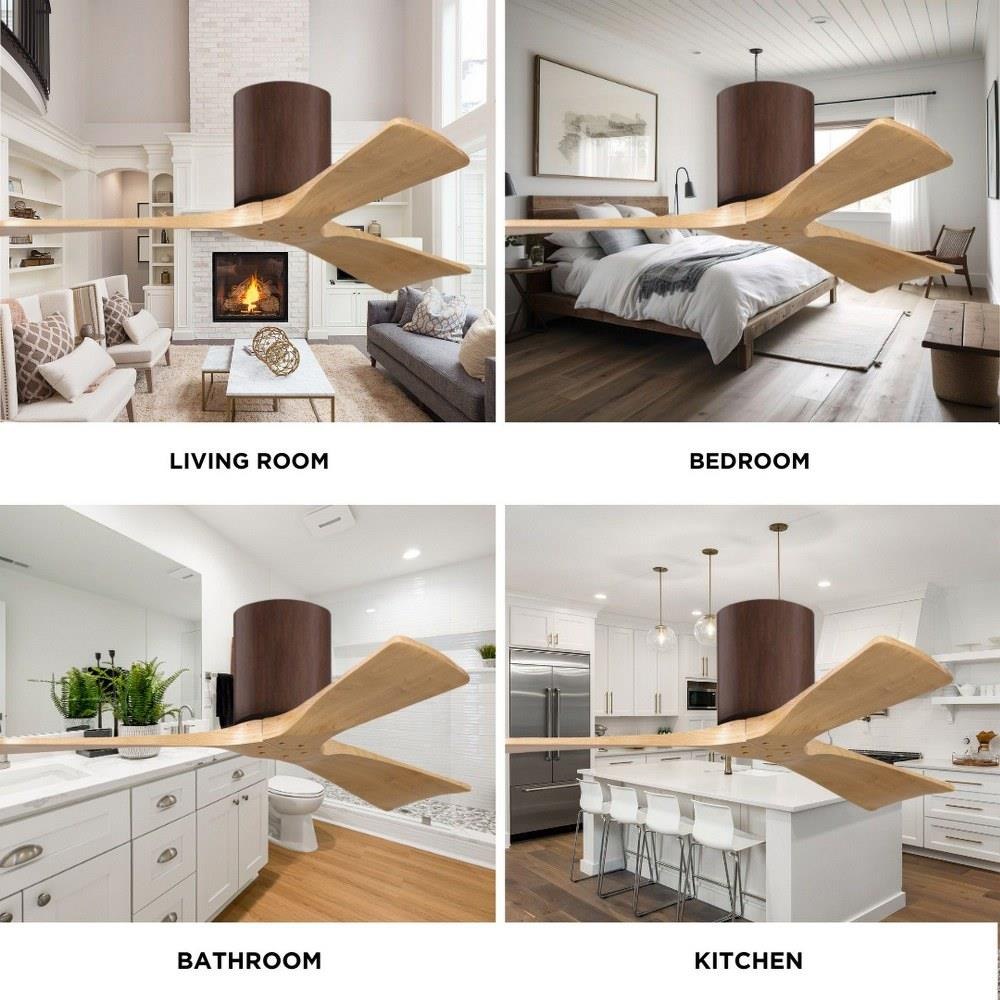 LIVING ROOM

BEDROOM

BATHROOM

KITCHEN