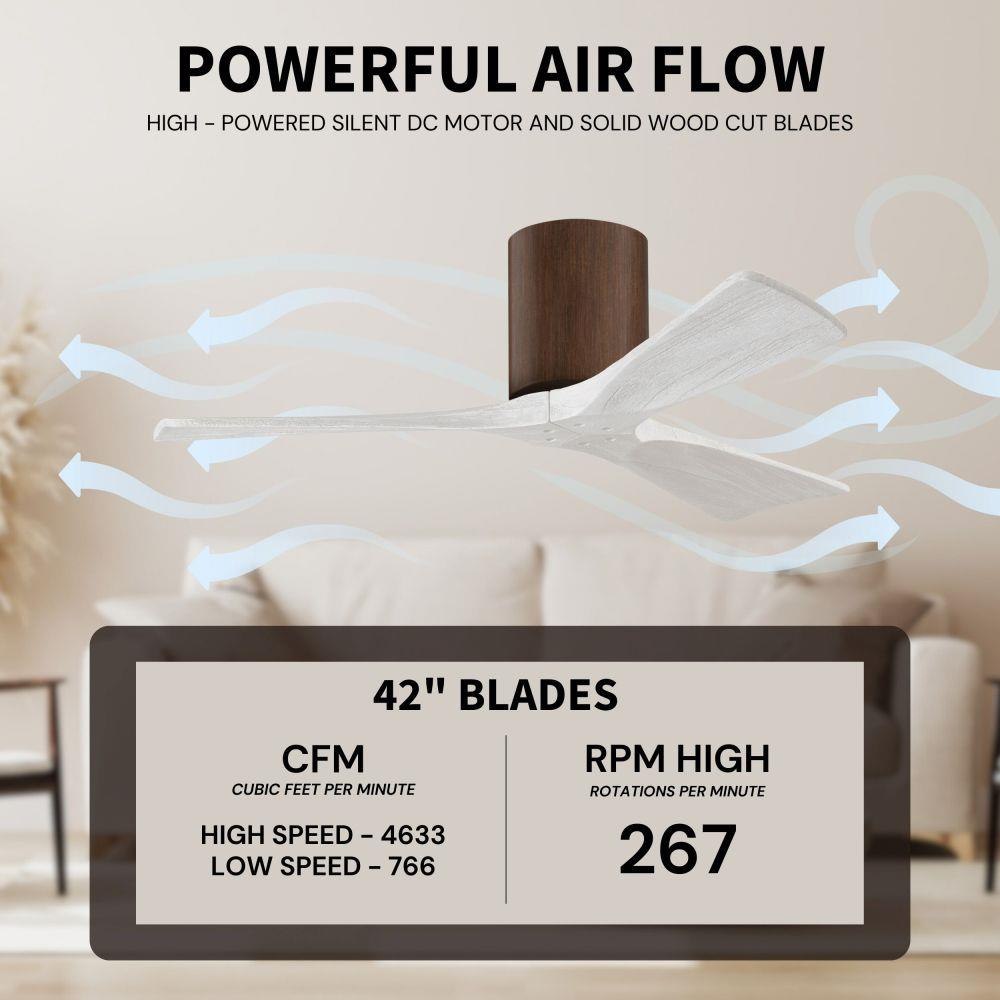 POWERFUL AIR FLOW

HIGH - POWERED SILENT DC MOTOR AND SOLID WOOD CUT BLADES

42" BLADES

CFM
CUBIC FEET PER MINUTE

HIGH SPEED - 4633
LOW SPEED - 766

RPM HIGH
ROTATIONS PER MINUTE

267